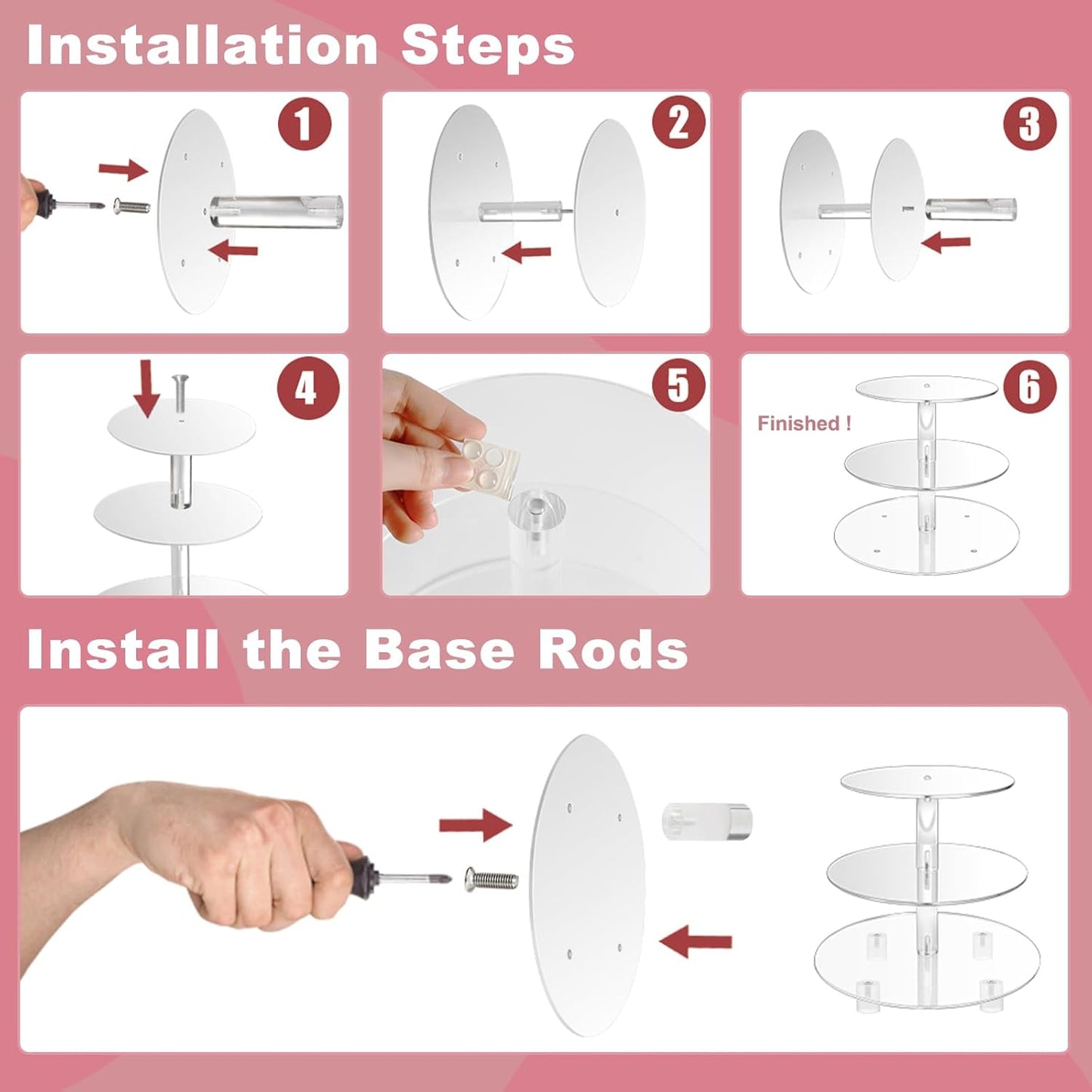 Installation Steps

1

2

3

4

5

6

Finished !

Install the Base Rods