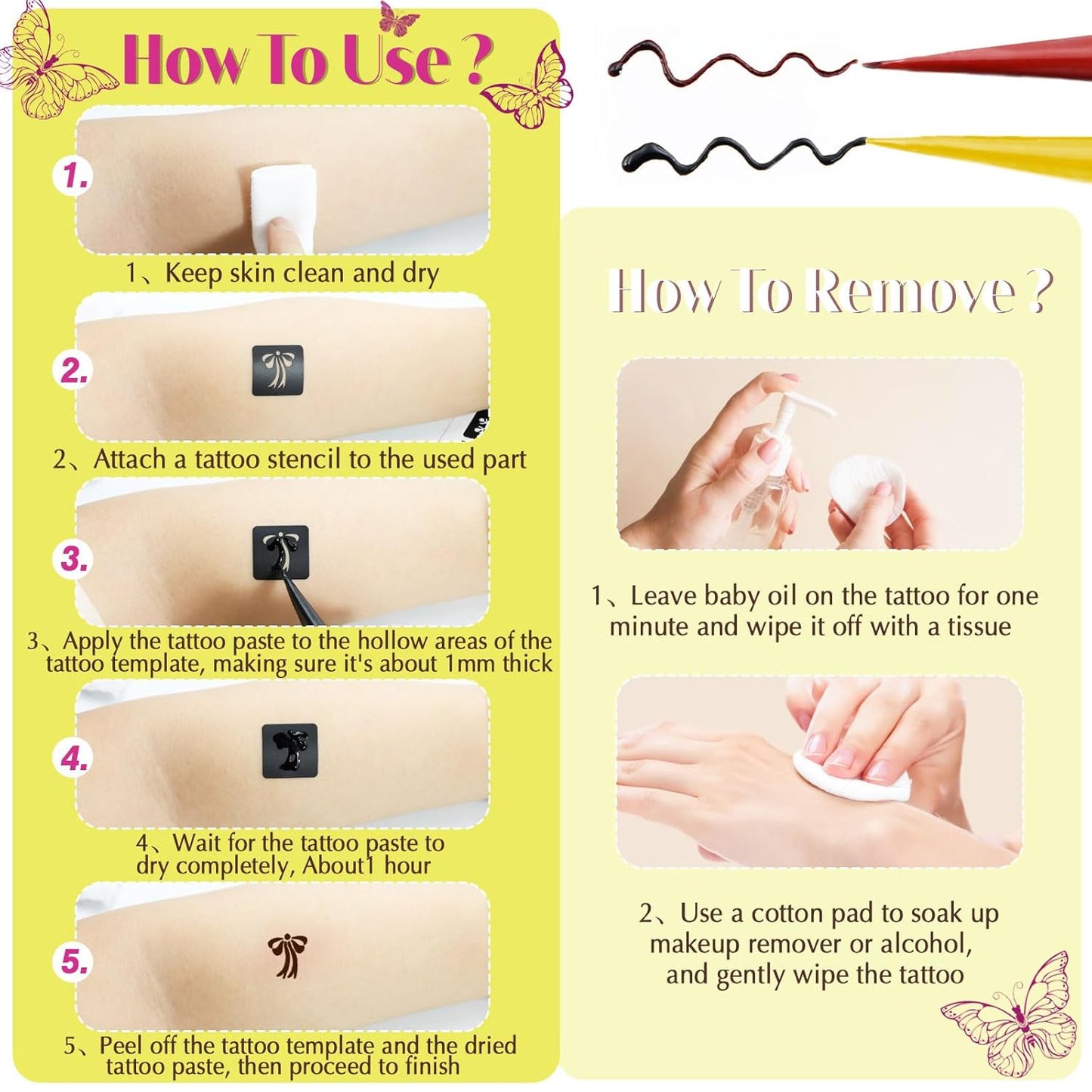 How To Use ?

1.

1、Keep skin clean and dry

2.

2、Attach a tattoo stencil to the used part

3.

3、Apply the tattoo paste to the hollow areas of the tattoo template, making sure it's about 1mm thick

4.

4、Wait for the tattoo paste to dry completely, About1 hour

5.

5、Peel off the tattoo template and the dried tattoo paste, then proceed to finish

How To Remove ?

1、Leave baby oil on the tattoo for one minute and wipe it off with a tissue

2、Use a cotton pad to soak up makeup remover or alcohol, and gently wipe the tattoo