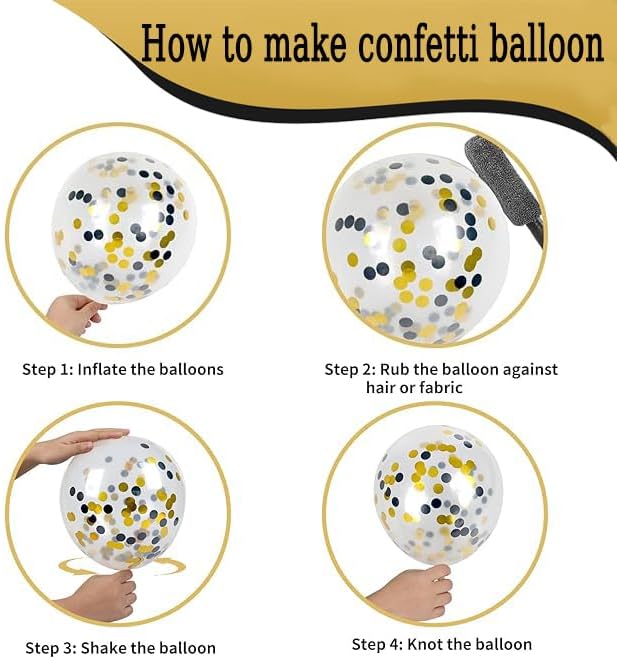 How to make confetti balloon

Step 1: Inflate the balloons

Step 2: Rub the balloon against hair or fabric

Step 3: Shake the balloon

Step 4: Knot the balloon