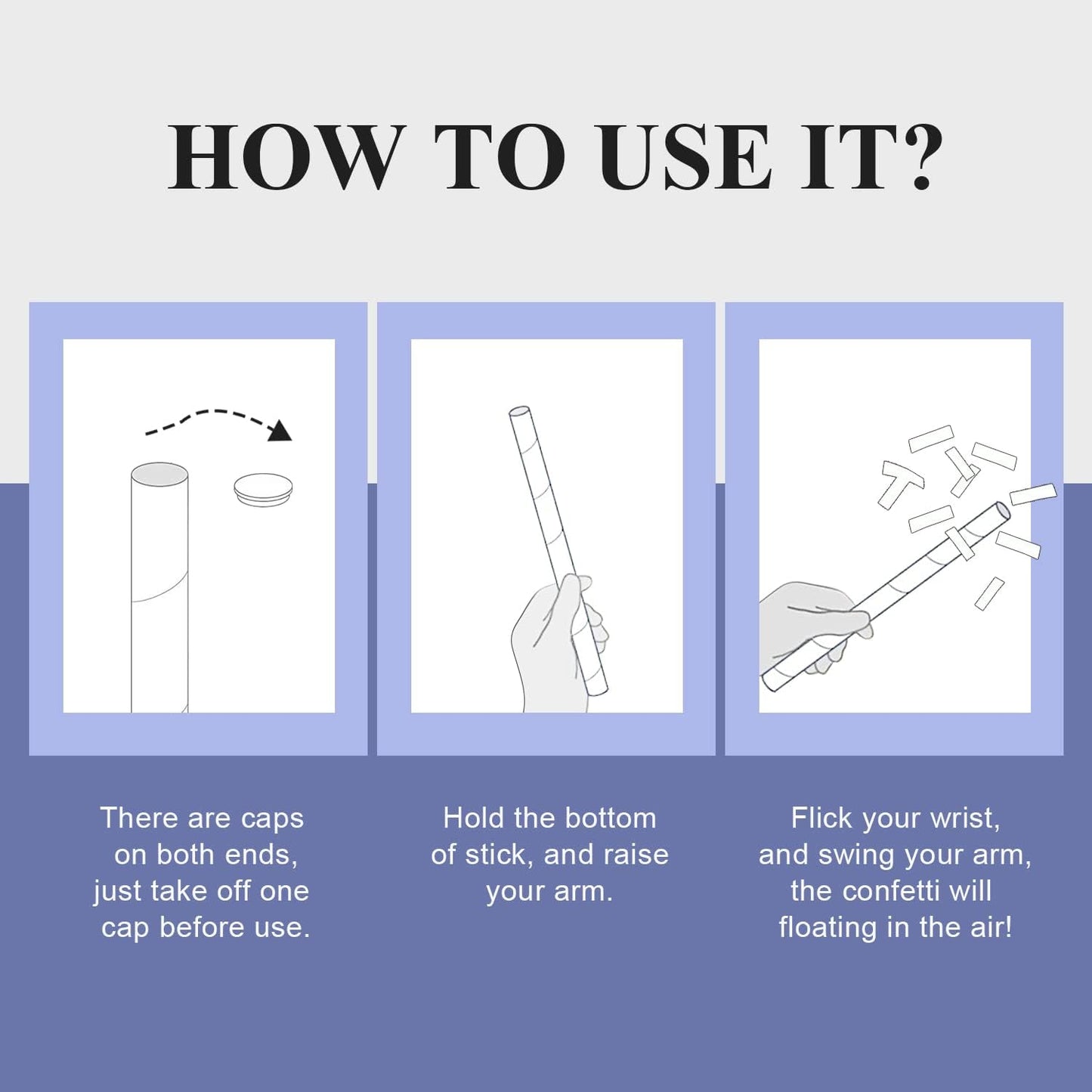 HOW TO USE IT?

There are caps on both ends, just take off one cap before use.

Hold the bottom of stick, and raise your arm.

Flick your wrist, and swing your arm, the confetti will floating in the air!