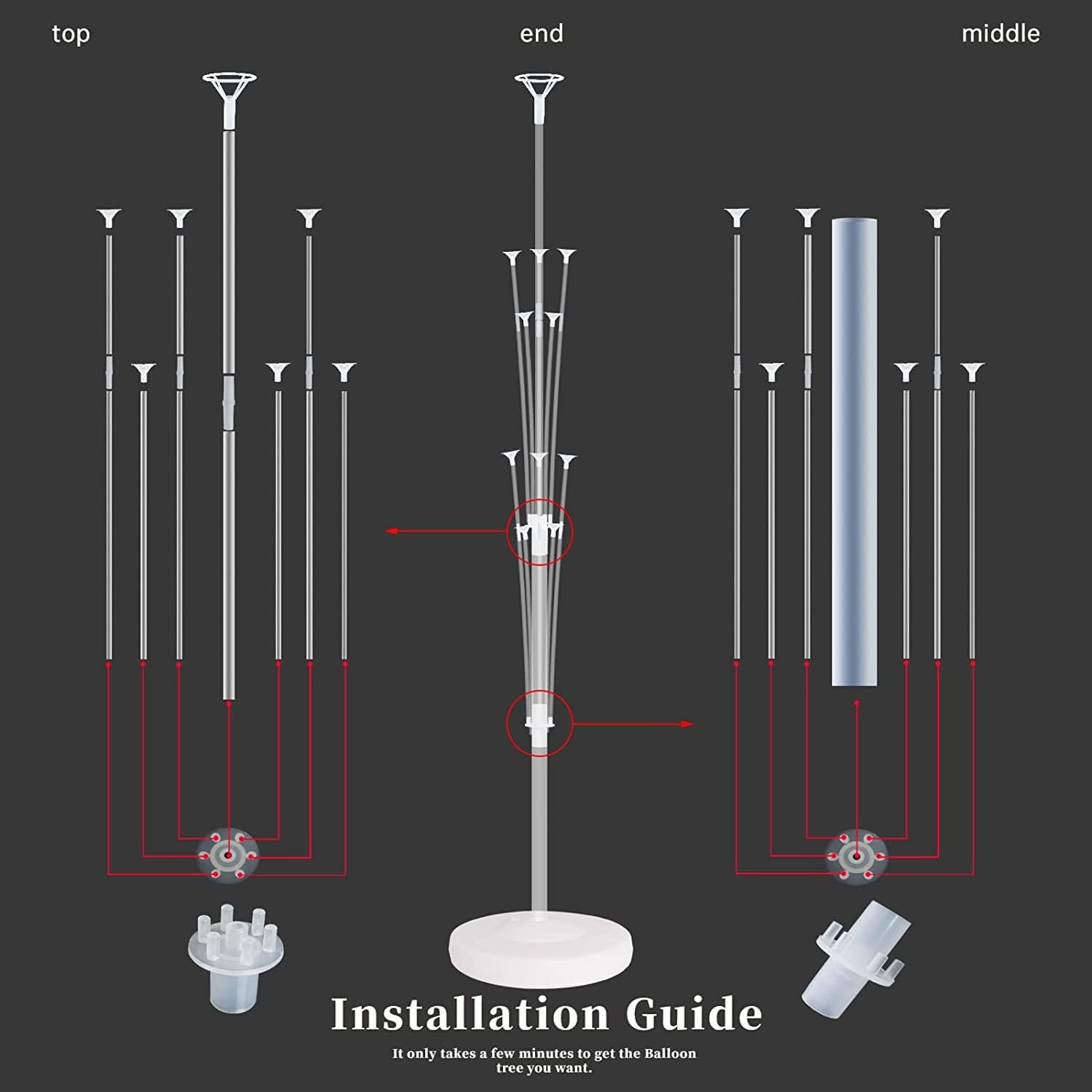 top

end

middle

Installation Guide

It only takes a few minutes to get the Balloon tree you want.