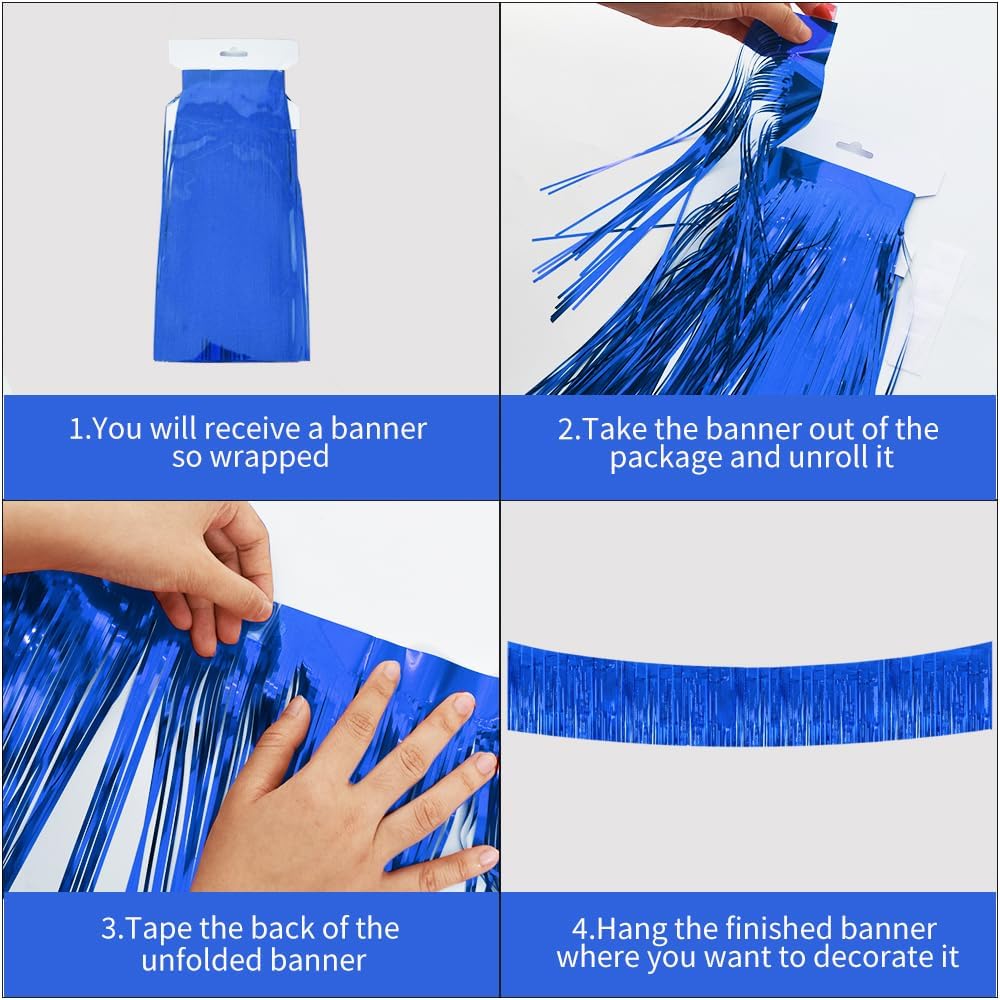 1.You will receive a banner so wrapped

2.Take the banner out of the package and unroll it

3.Tape the back of the unfolded banner

4.Hang the finished banner where you want to decorate it