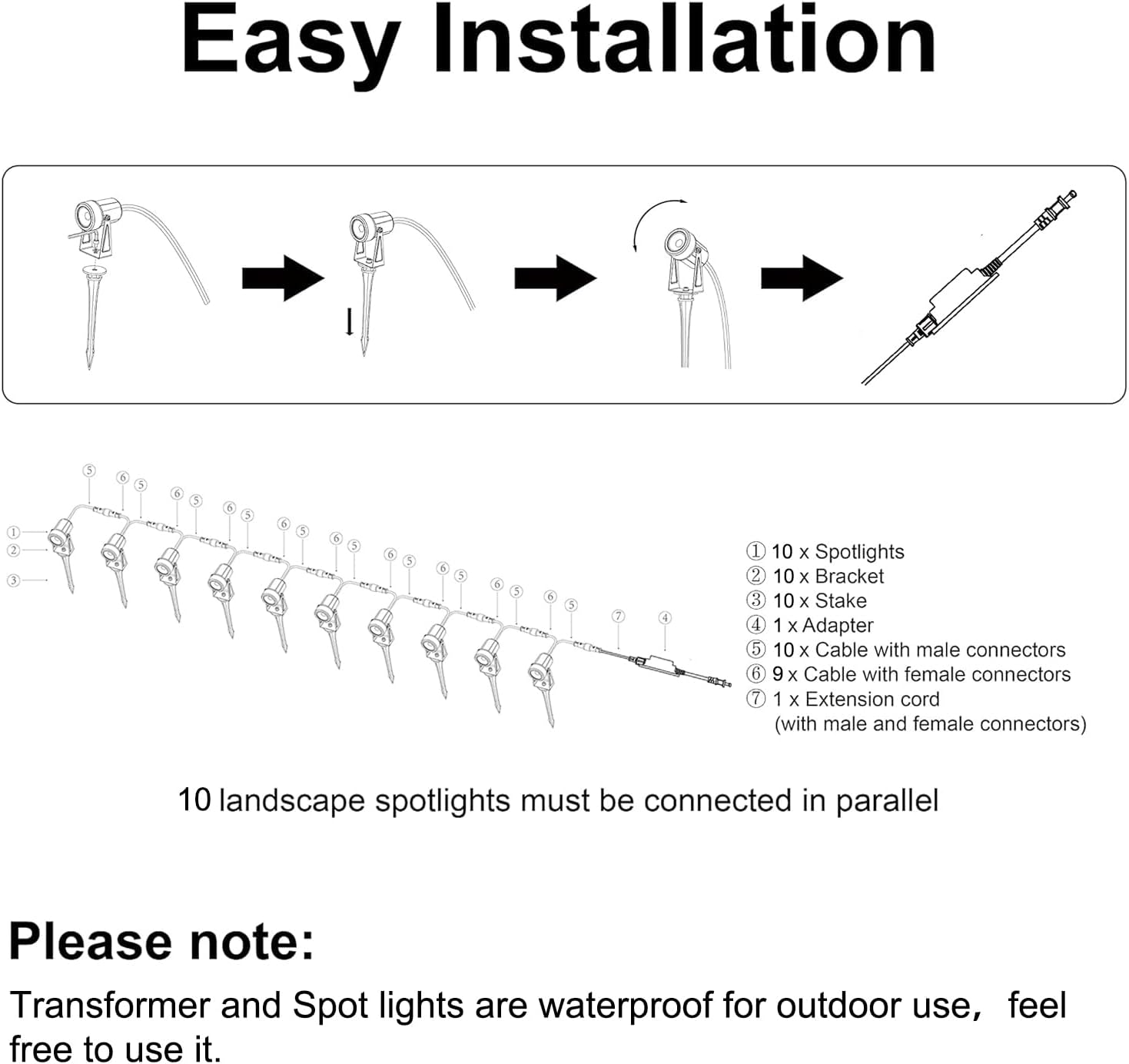 Easy Installation

⑤ ⑥ ⑤ ⑥ ⑤ ⑥ ⑤ ⑥ ⑤ ⑥ ⑤ ⑥ ⑤ ⑥ ⑤ ⑥ ⑤ ⑥ ⑤ ⑦ ④
① ② ③

① 10 x Spotlights
② 10 x Bracket
③ 10 x Stake
④ 1 x Adapter
⑤ 10 x Cable with male connectors
⑥ 9 x Cable with female connectors
⑦ 1 x Extension cord (with male and female connectors)

10 landscape spotlights must be connected in parallel

Please note:

Transformer and Spot lights are waterproof for outdoor use， feel free to use it.