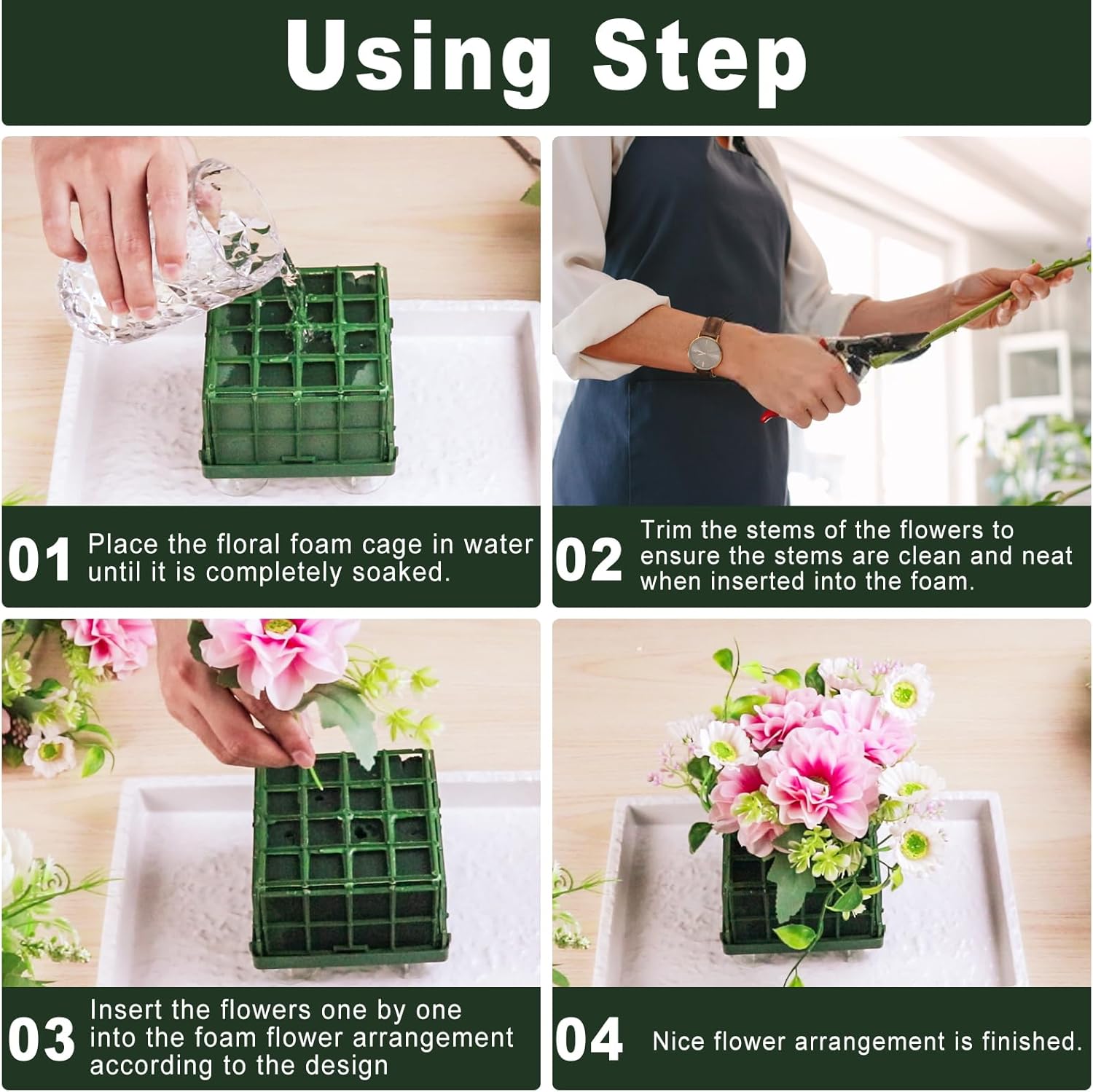 Using Step

01 Place the floral foam cage in water until it is completely soaked.

02 Trim the stems of the flowers to ensure the stems are clean and neat when inserted into the foam.

03 Insert the flowers one by one into the foam flower arrangement according to the design

04 Nice flower arrangement is finished.