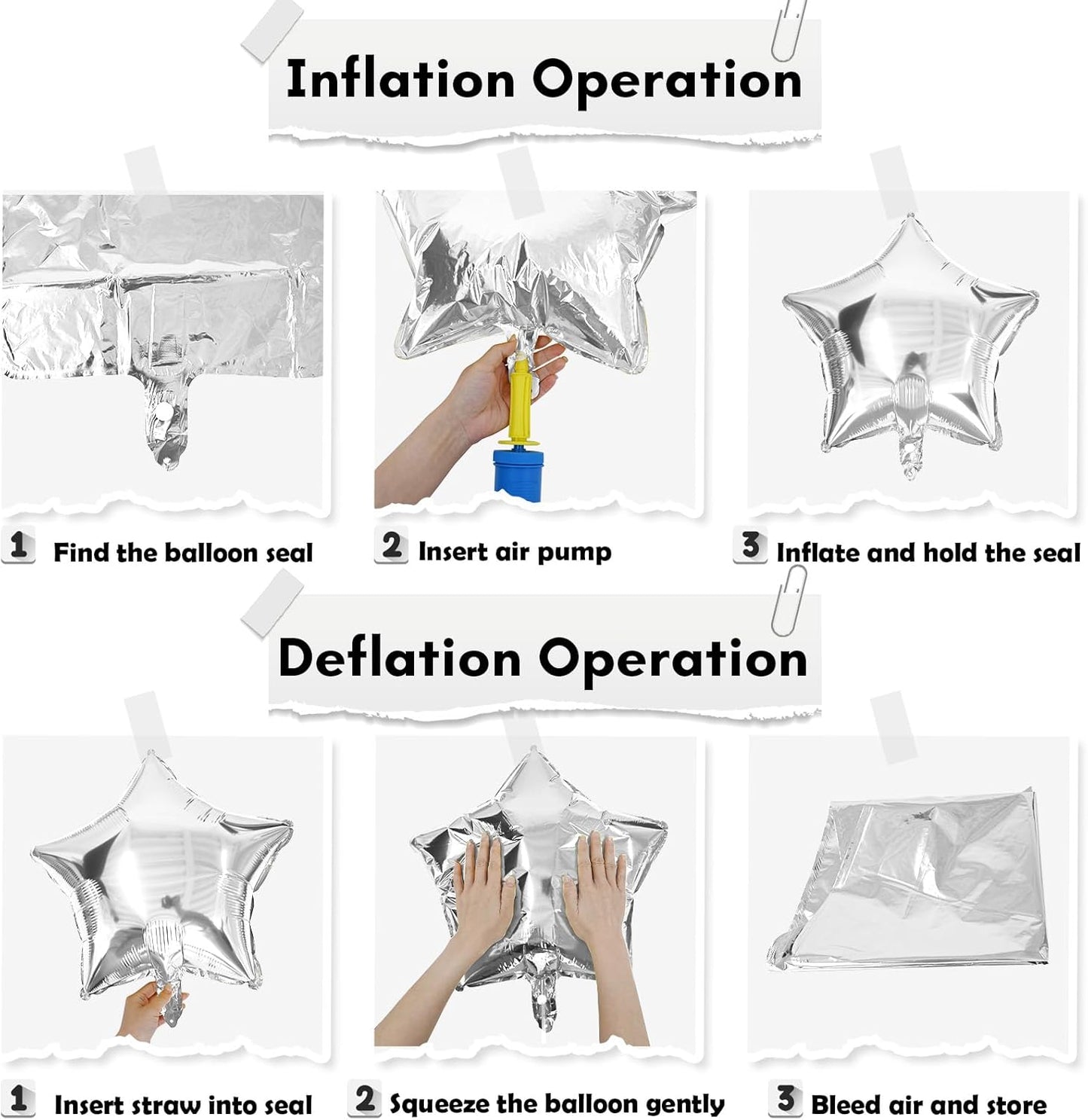 Inflation Operation

1 Find the balloon seal

2 Insert air pump

3 Inflate and hold the seal

Deflation Operation

1 Insert straw into seal

2 Squeeze the balloon gently

3 Bleed air and store