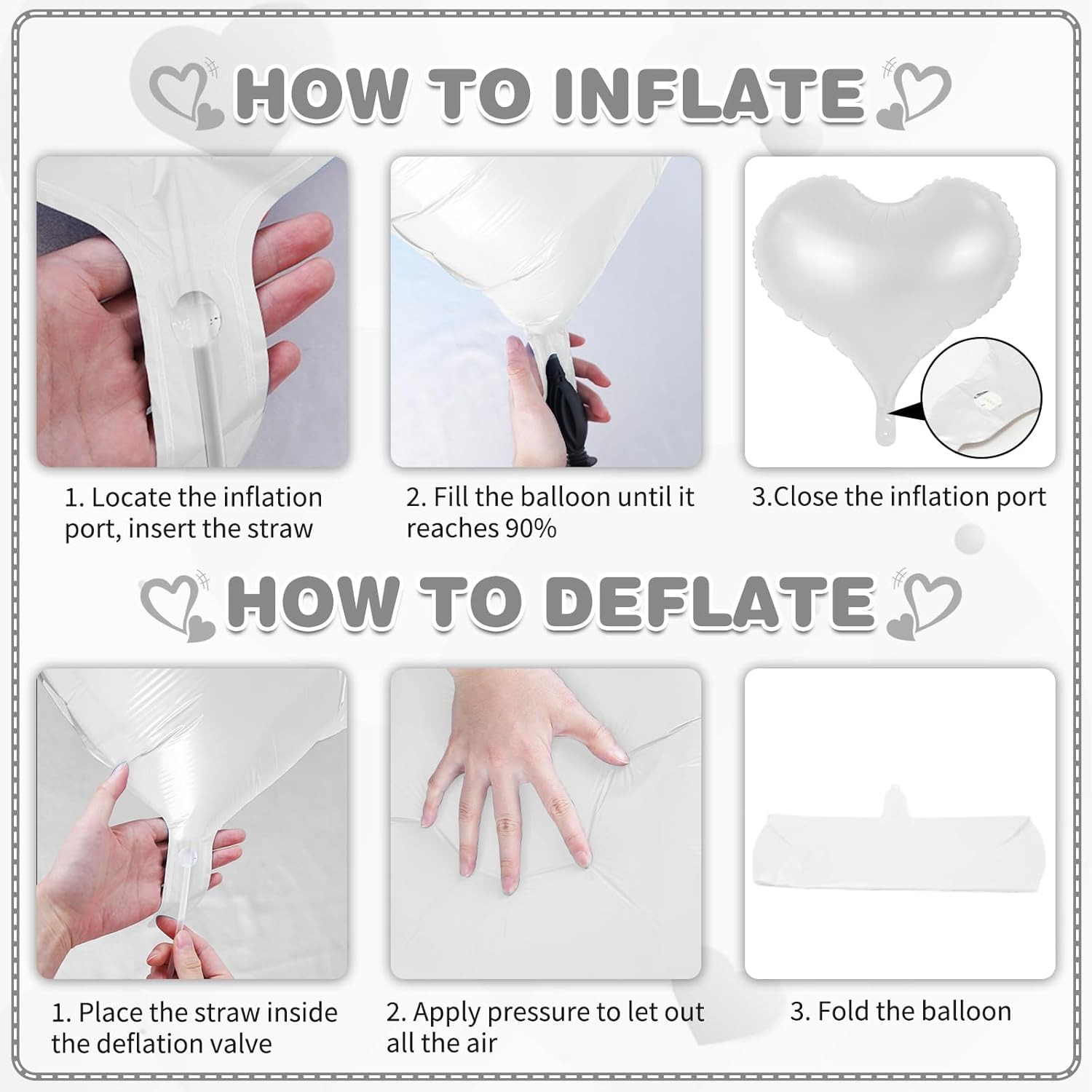 HOW TO INFLATE

1. Locate the inflation port, insert the straw

2. Fill the balloon until it reaches 90%

3.Close the inflation port

HOW TO DEFLATE

1. Place the straw inside the deflation valve

2. Apply pressure to let out all the air

3. Fold the balloon