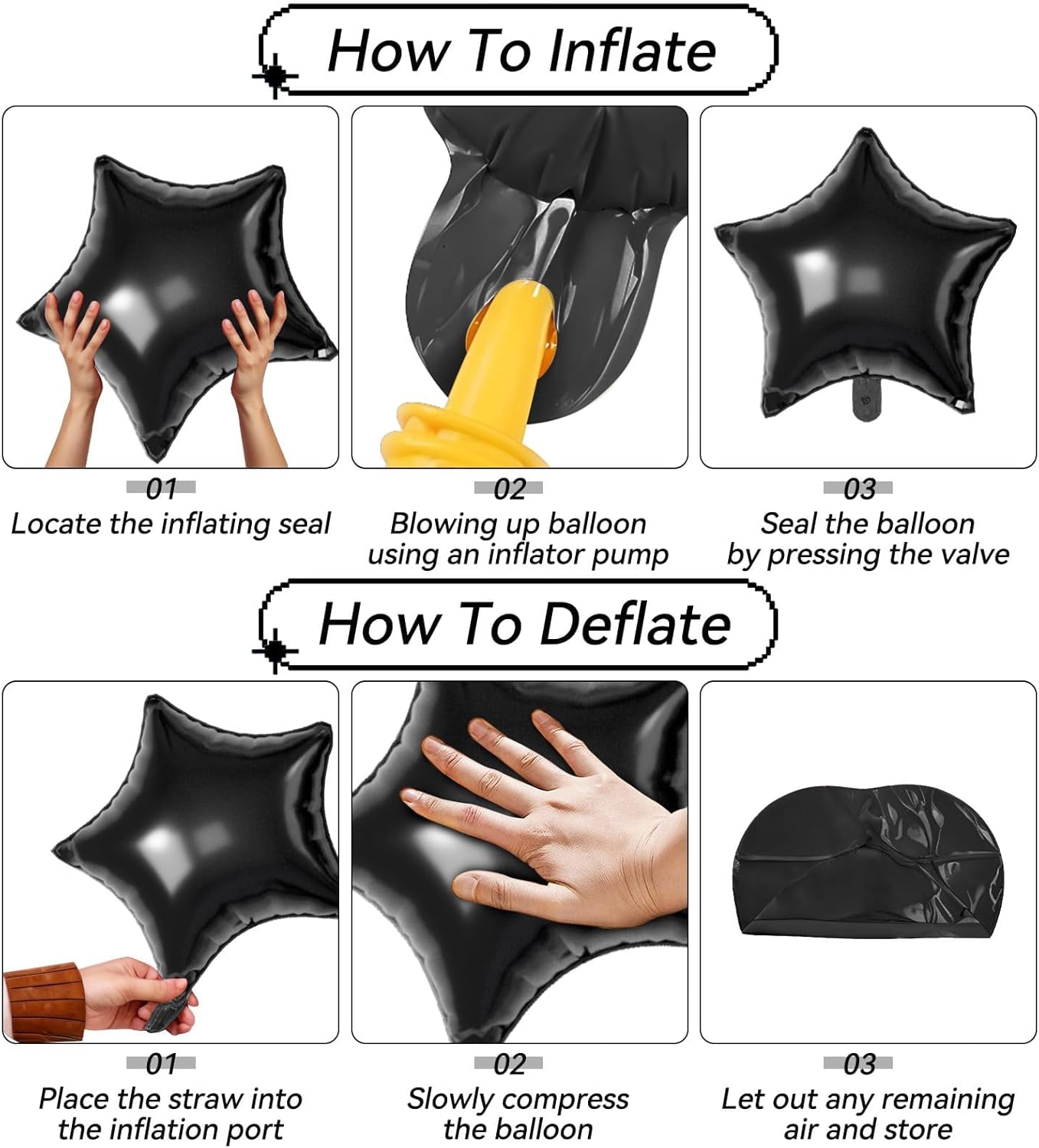 How To Inflate

01
Locate the inflating seal

02
Blowing up balloon using an inflator pump

03
Seal the balloon by pressing the valve

How To Deflate

01
Place the straw into the inflation port

02
Slowly compress the balloon

03
Let out any remaining air and store