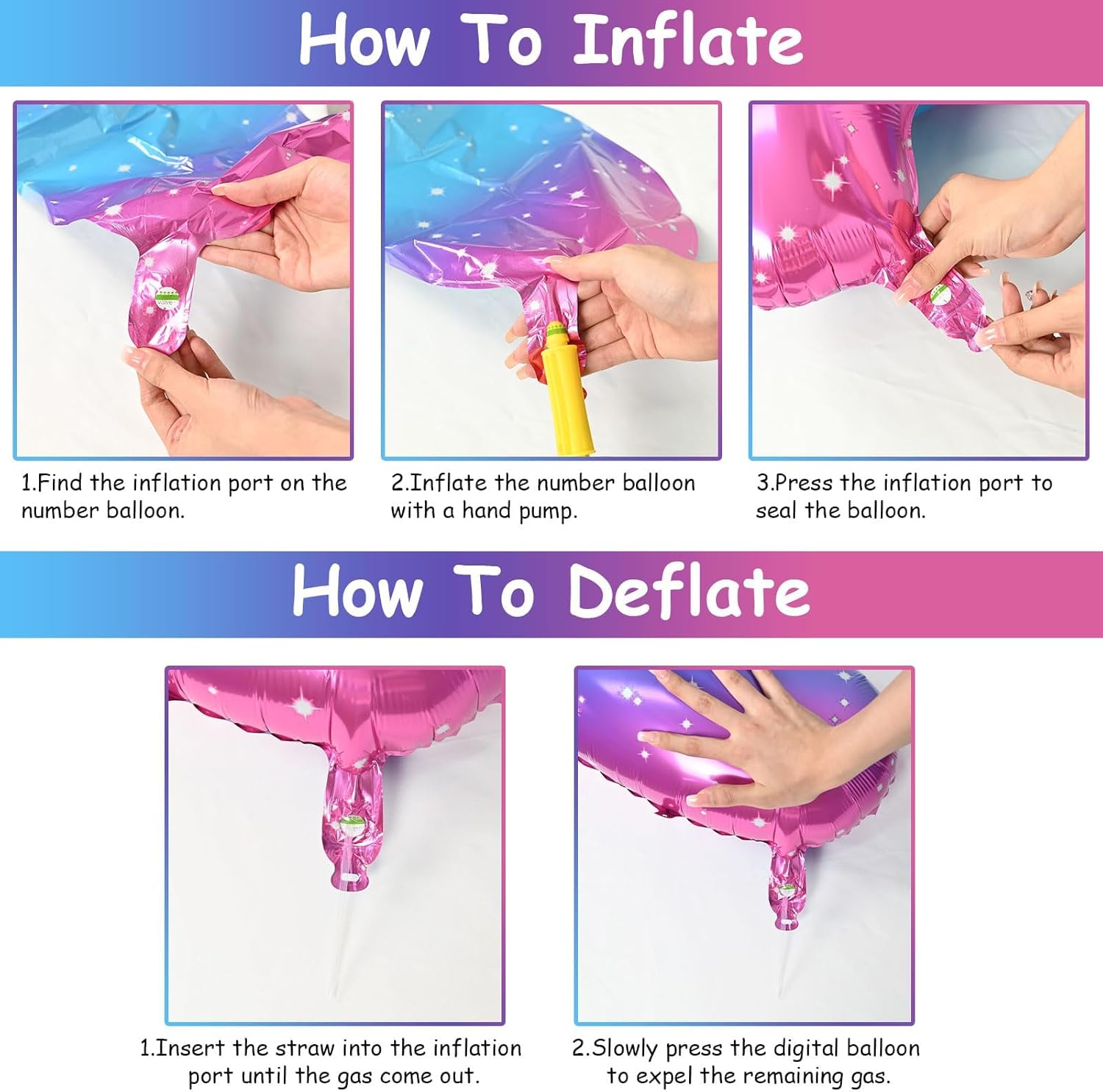 How To Inflate

valve

1.Find the inflation port on the number balloon.

2.Inflate the number balloon with a hand pump.

3.Press the inflation port to seal the balloon.

How To Deflate

1.Insert the straw into the inflation port until the gas come out.

2.Slowly press the digital balloon to expel the remaining gas.