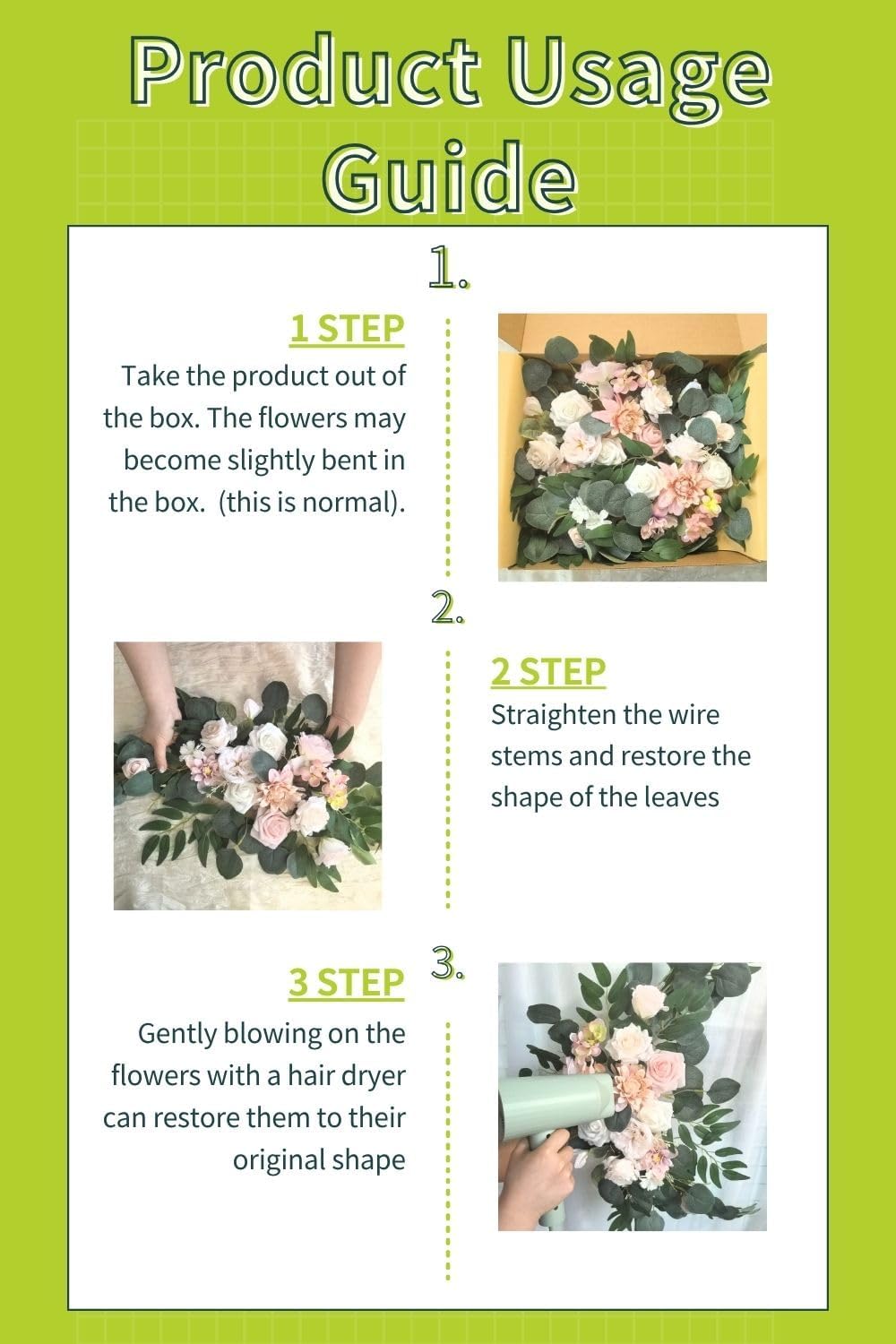 Product Usage Guide

1.

1 STEP

Take the product out of the box. The flowers may become slightly bent in the box.  (this is normal).

2.

2 STEP

Straighten the wire stems and restore the shape of the leaves

3.

3 STEP

Gently blowing on the flowers with a hair dryer can restore them to their original shape