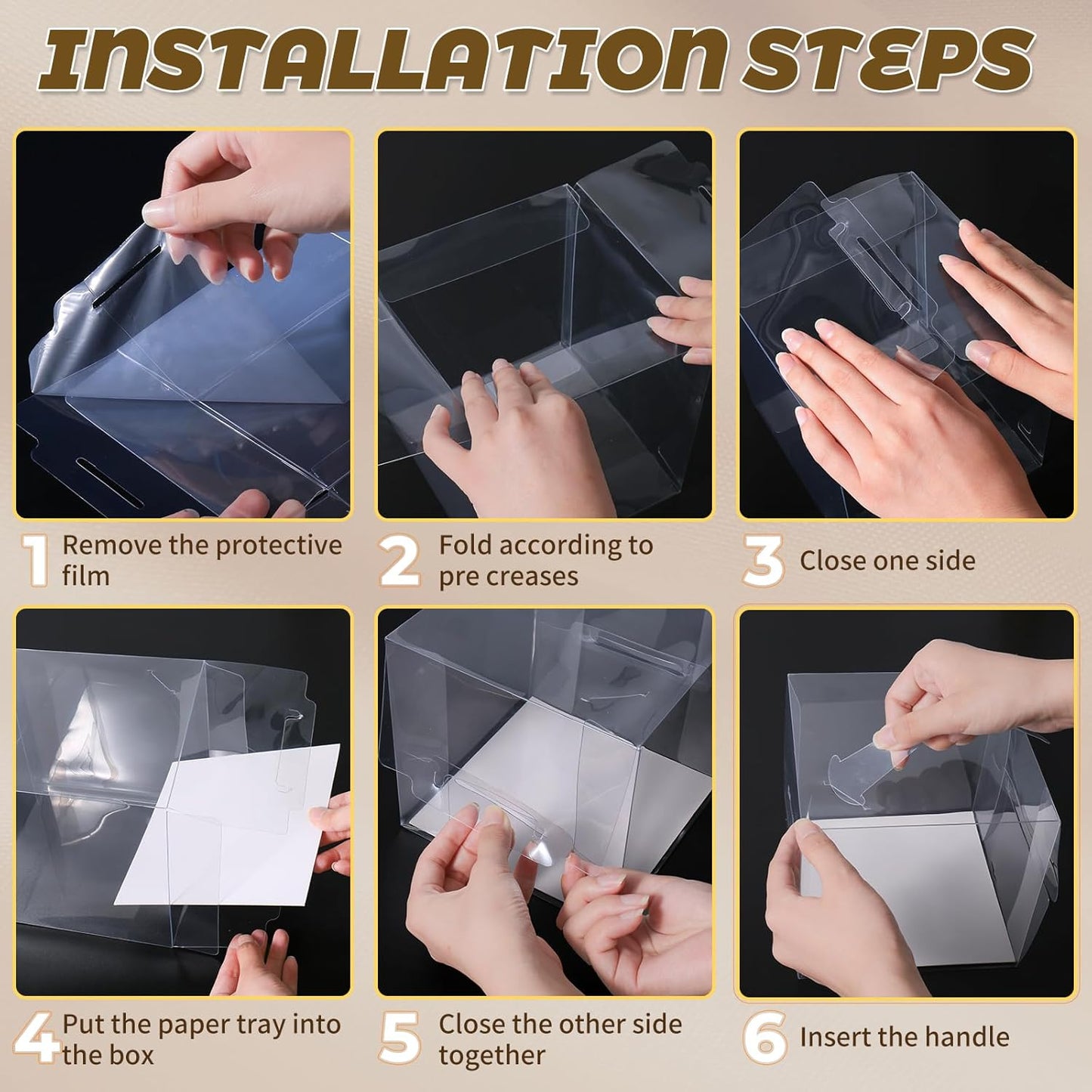 INSTALLATION STEPS

1 Remove the protective film

2 Fold according to pre creases

3 Close one side

4 Put the paper tray into the box

5 Close the other side together

6 Insert the handle