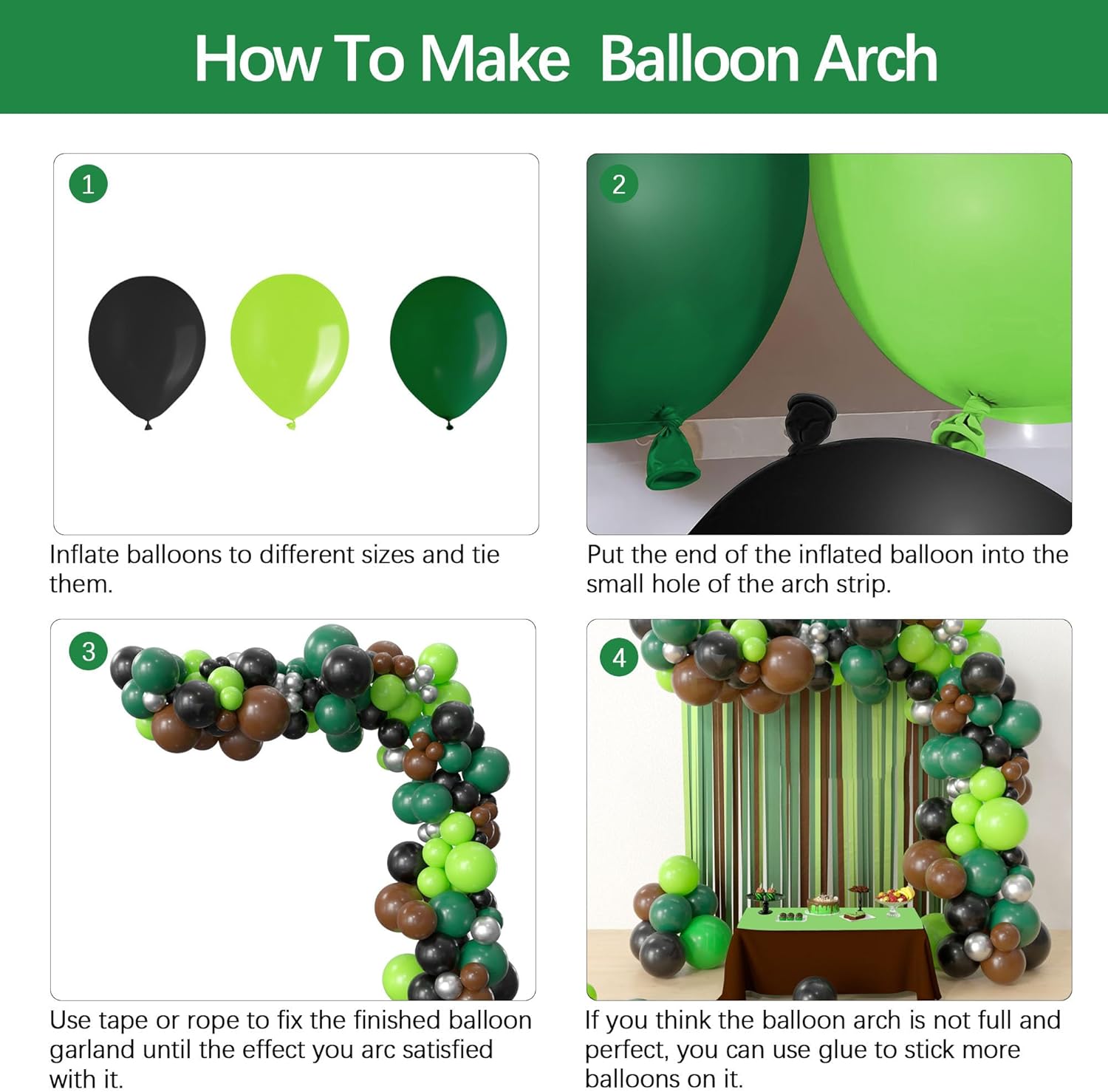 How To Make Balloon Arch

1

Inflate balloons to different sizes and tie them.

2

Put the end of the inflated balloon into the small hole of the arch strip.

3

Use tape or rope to fix the finished balloon garland until the effect you arc satisfied with it.

4

If you think the balloon arch is not full and perfect, you can use glue to stick more balloons on it.