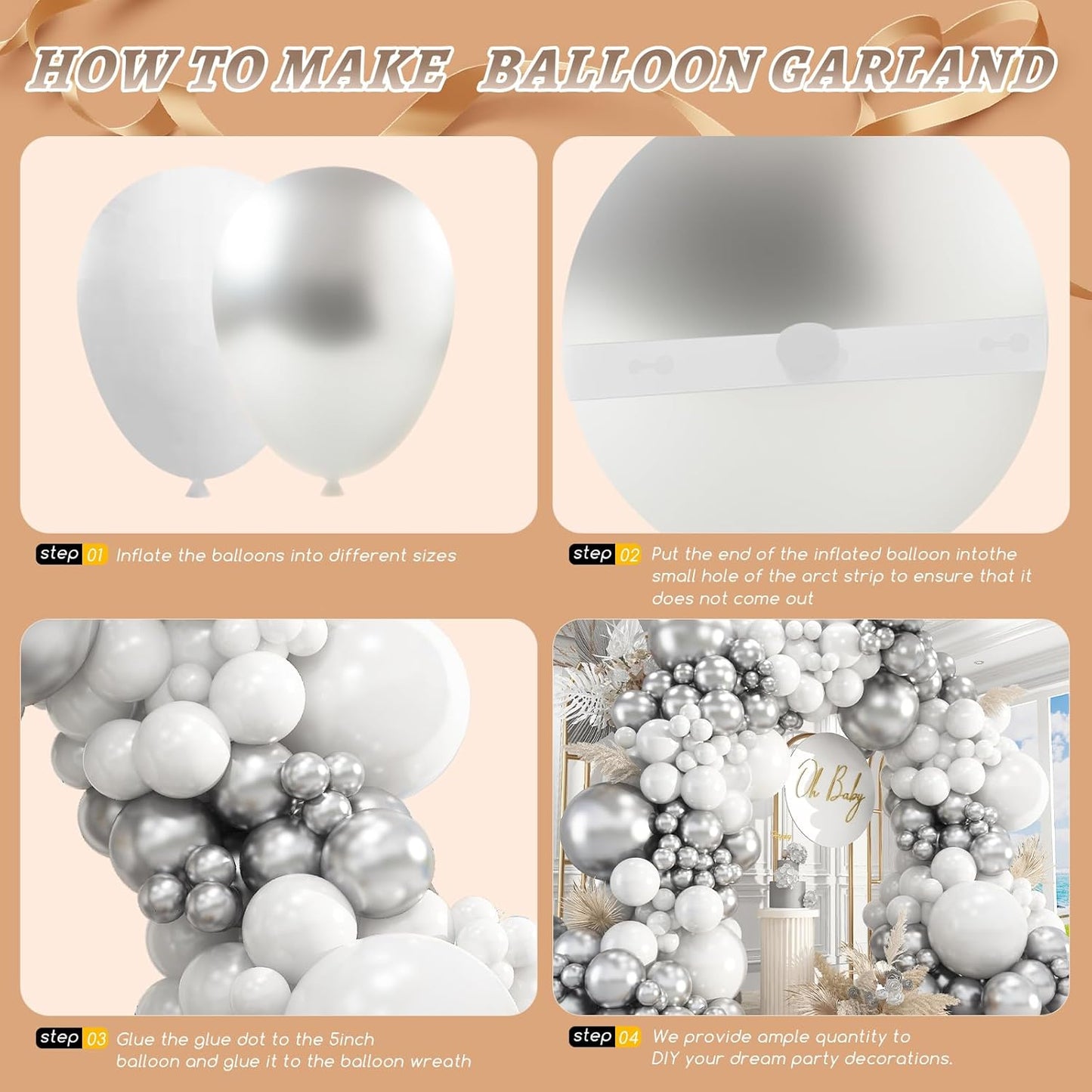 HOW TO MAKE BALLOON GARLAND

step 01 Inflate the balloons into different sizes

step 02 Put the end of the inflated balloon intothe small hole of the arct strip to ensure that it does not come out

Oh Baby

step 03 Glue the glue dot to the 5inch balloon and glue it to the balloon wreath

step 04 We provide ample quantity to DIY your dream party decorations.