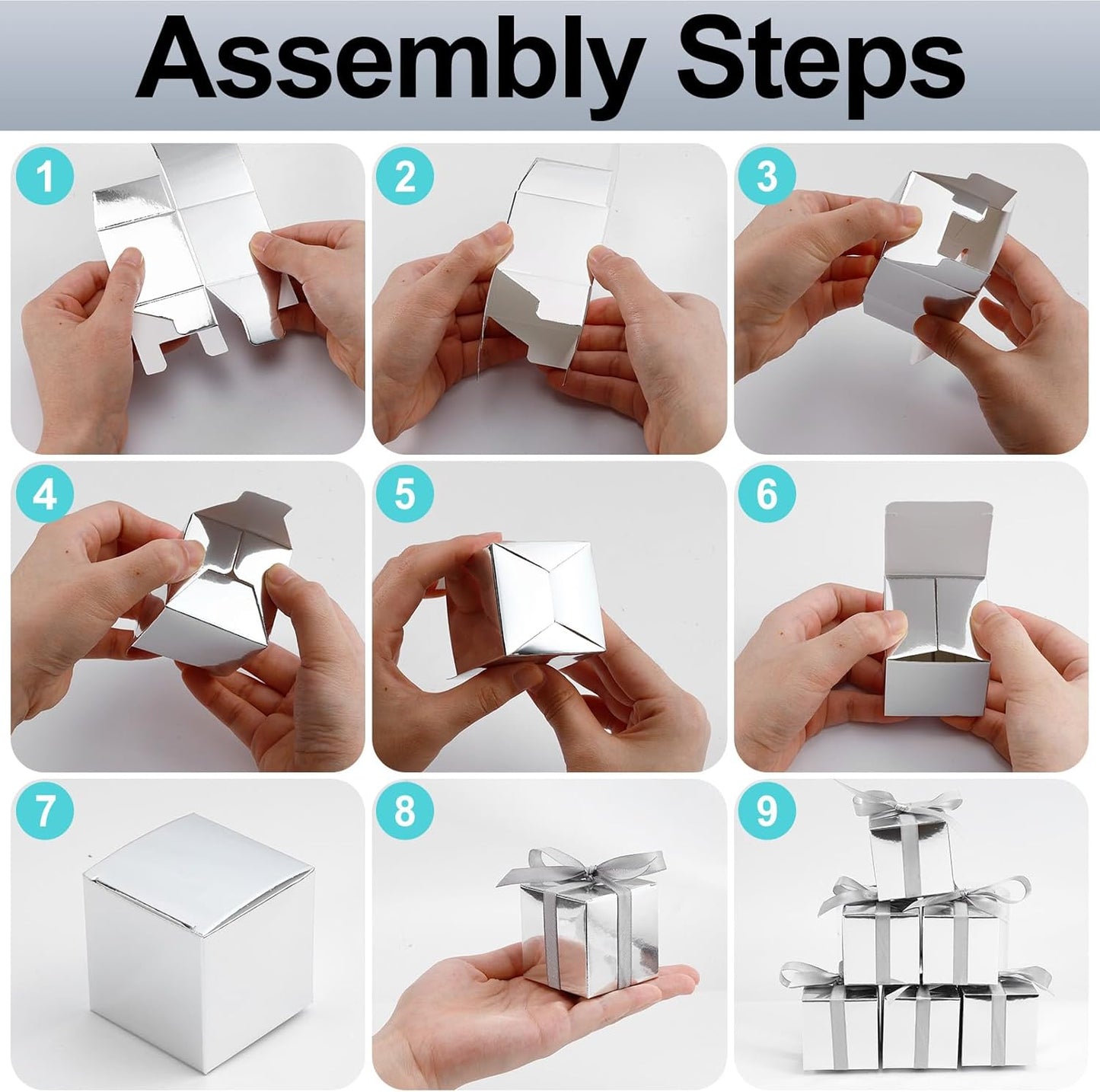 Assembly Steps

1

2

3

4

5

6

7

8

9