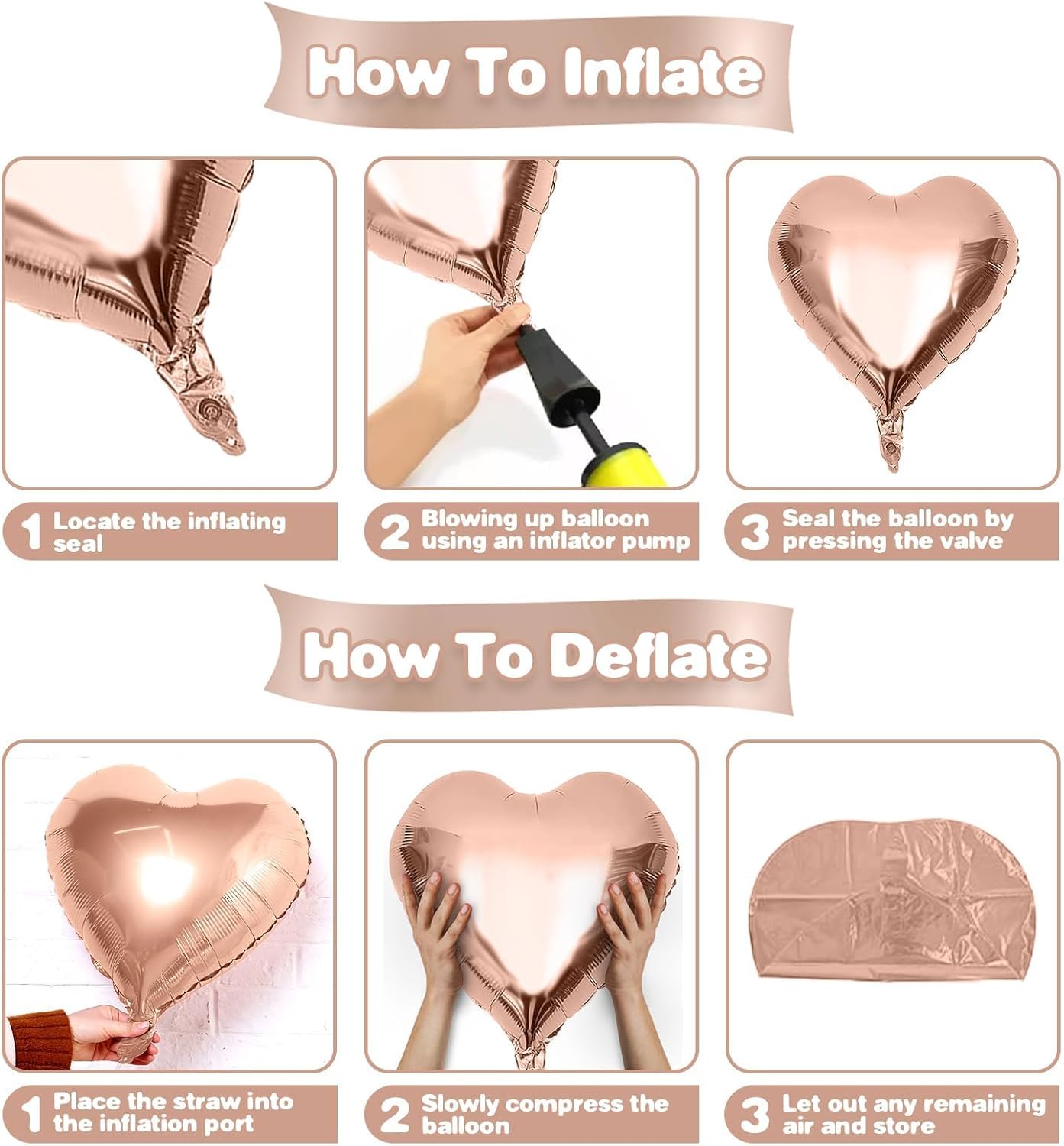 How To Inflate

1 Locate the inflating seal

2 Blowing up balloon using an inflator pump

3 Seal the balloon by pressing the valve

How To Deflate

1 Place the straw into the inflation port

2 Slowly compress the balloon

3 Let out any remaining air and store