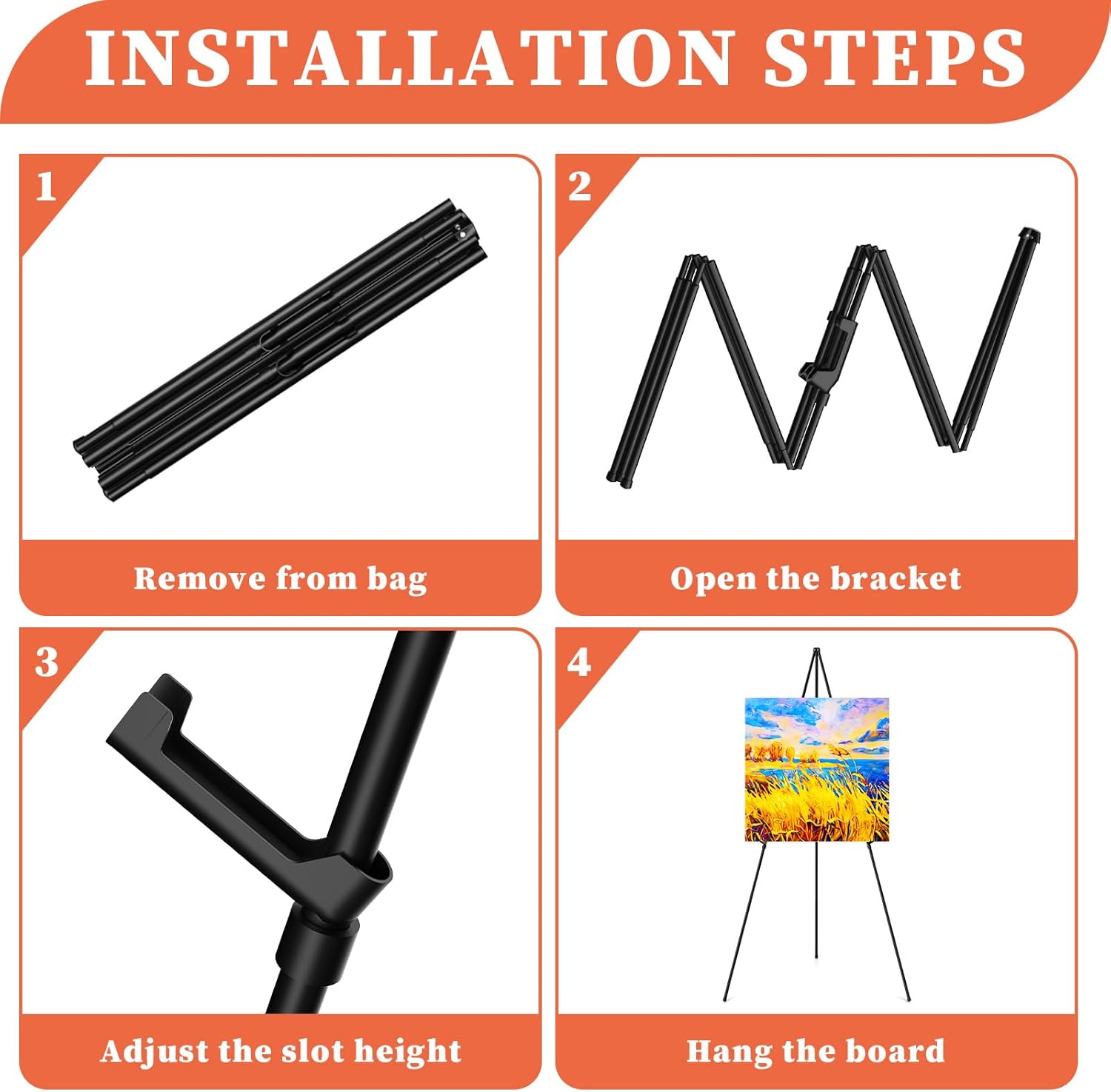 INSTALLATION STEPS

1

Remove from bag

2

Open the bracket

3

Adjust the slot height

4

Hang the board