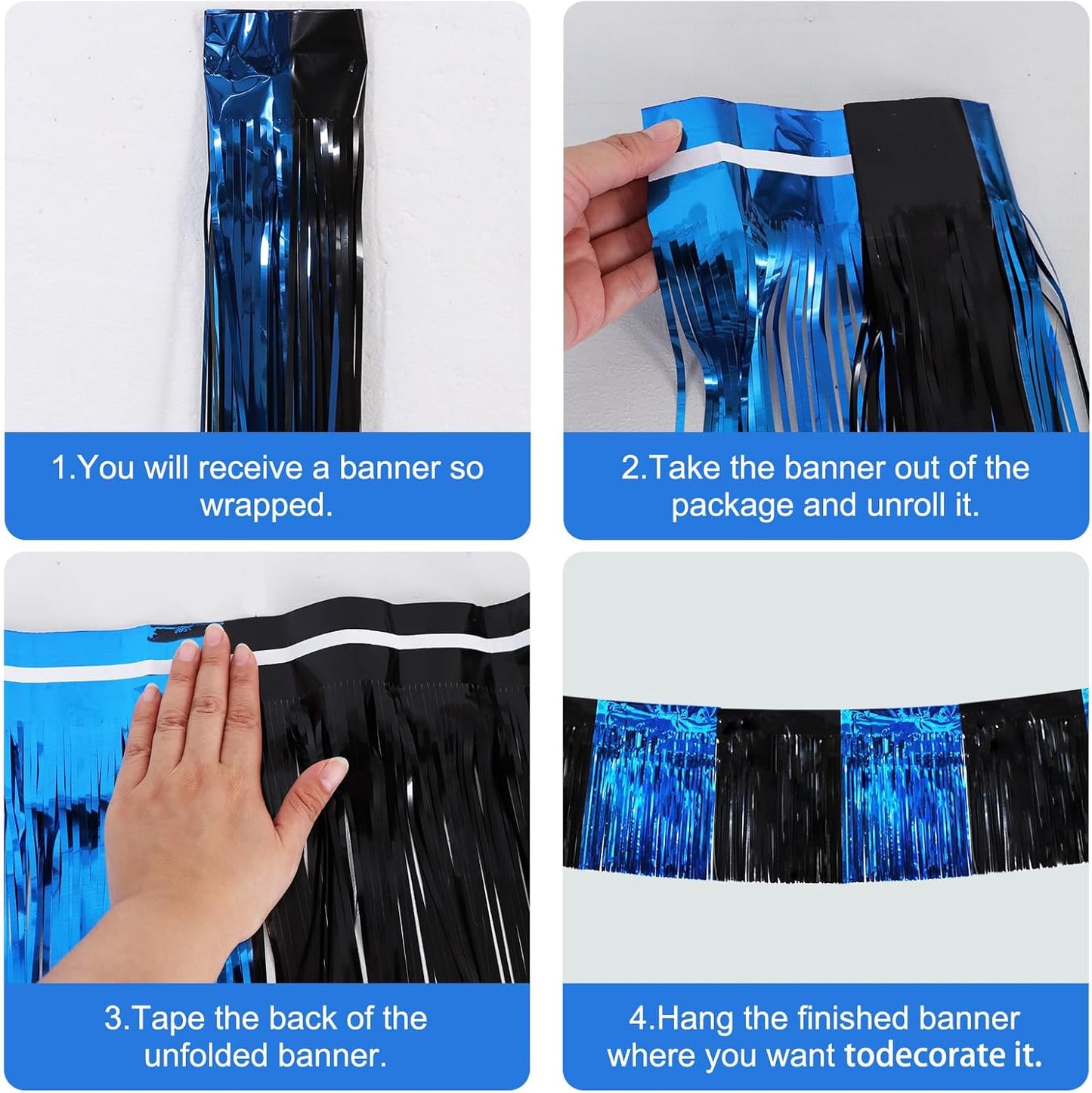 1.You will receive a banner so wrapped.

2.Take the banner out of the package and unroll it.

3.Tape the back of the unfolded banner.

4.Hang the finished banner where you want todecorate it.