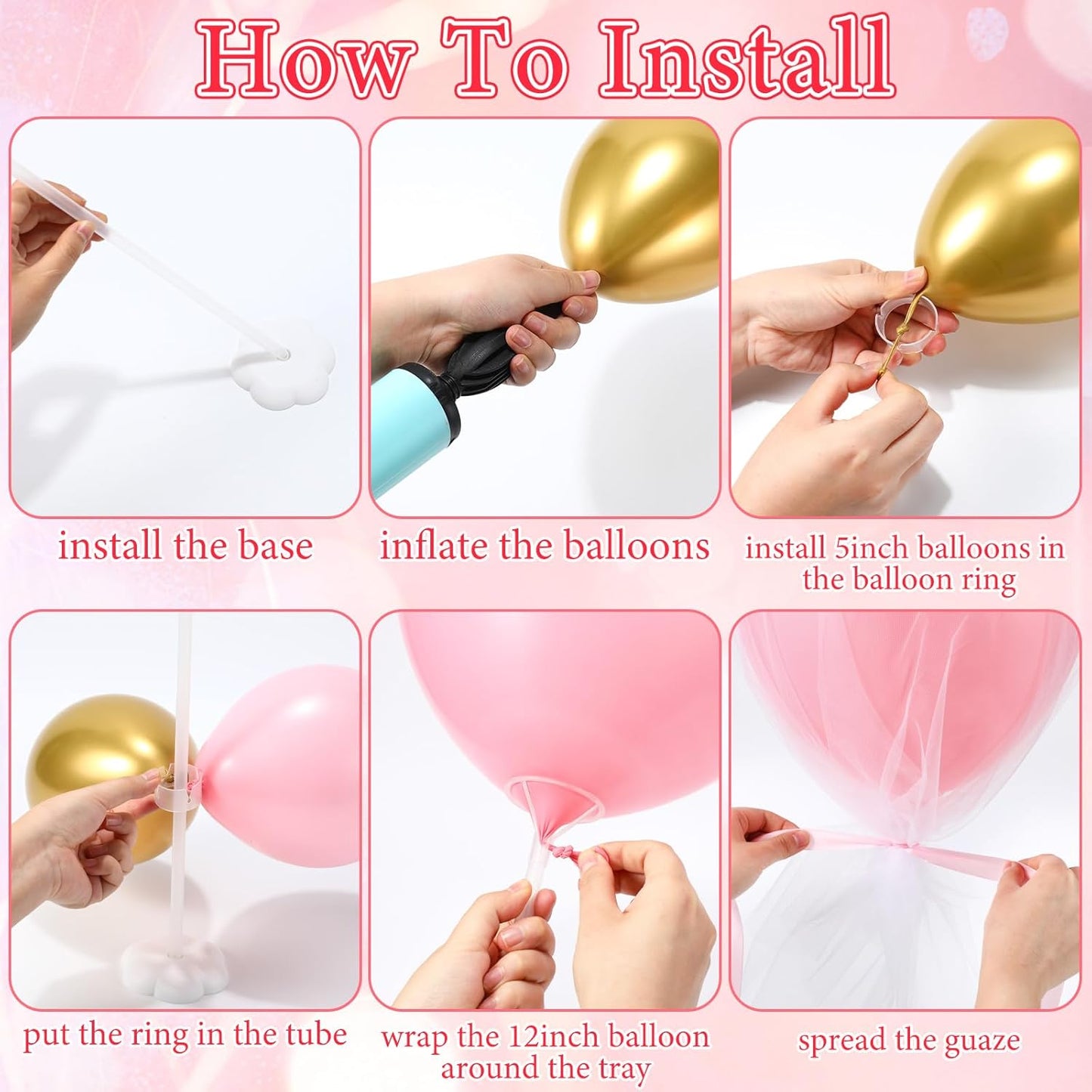 How To Install

install the base

inflate the balloons

install 5inch balloons in the balloon ring

put the ring in the tube

wrap the 12inch balloon around the tray

spread the guaze