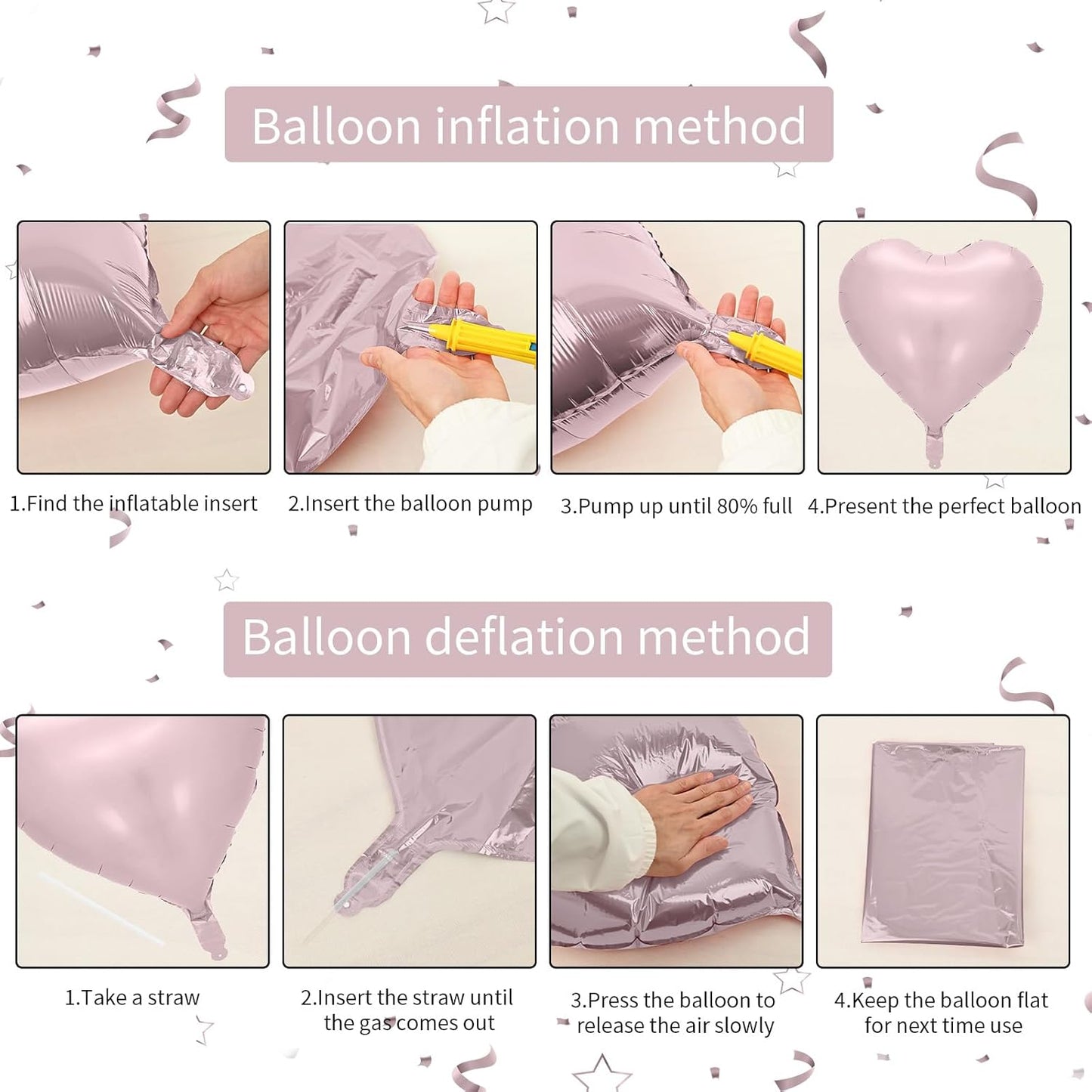 Balloon inflation method

1.Find the inflatable insert

2.Insert the balloon pump

3.Pump up until 80% full

4.Present the perfect balloon

Balloon deflation method

1.Take a straw

2.Insert the straw until the gas comes out

3.Press the balloon to release the air slowly

4.Keep the balloon flat for next time use