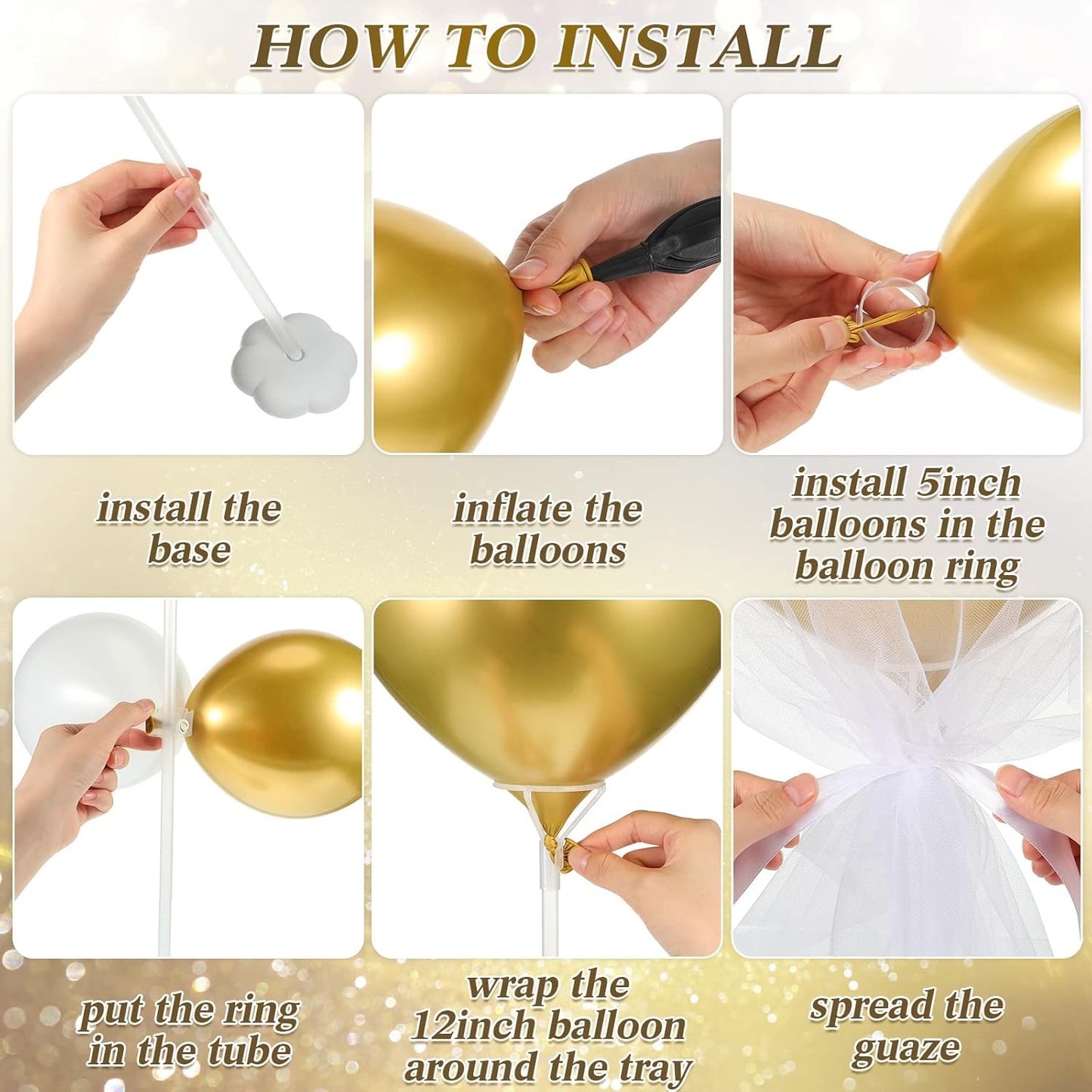 HOW TO INSTALL

install the base

inflate the balloons

install 5inch balloons in the balloon ring

put the ring in the tube

wrap the 12inch balloon around the tray

spread the guaze