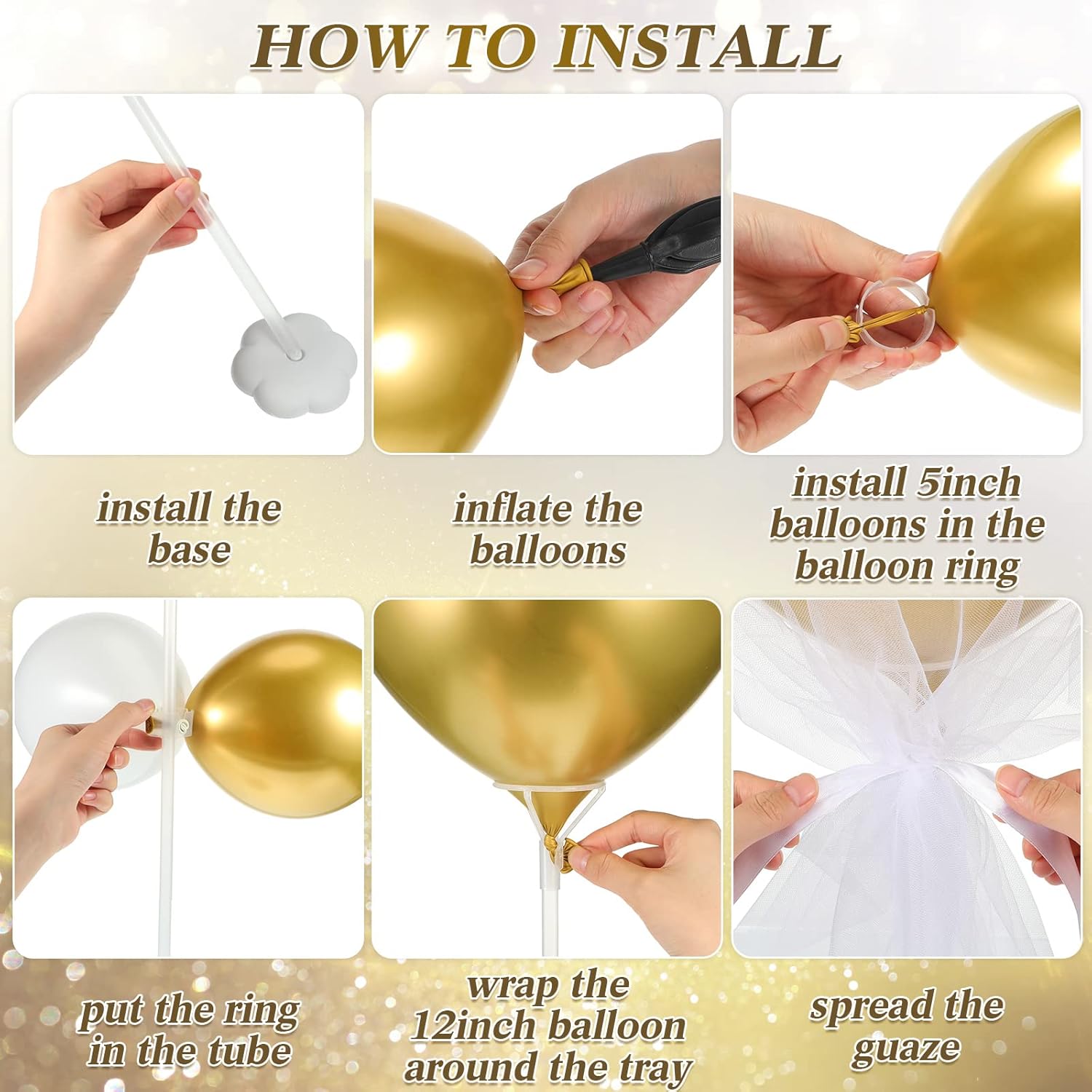 HOW TO INSTALL

install the base

inflate the balloons

install 5inch balloons in the balloon ring

put the ring in the tube

wrap the 12inch balloon around the tray

spread the guaze