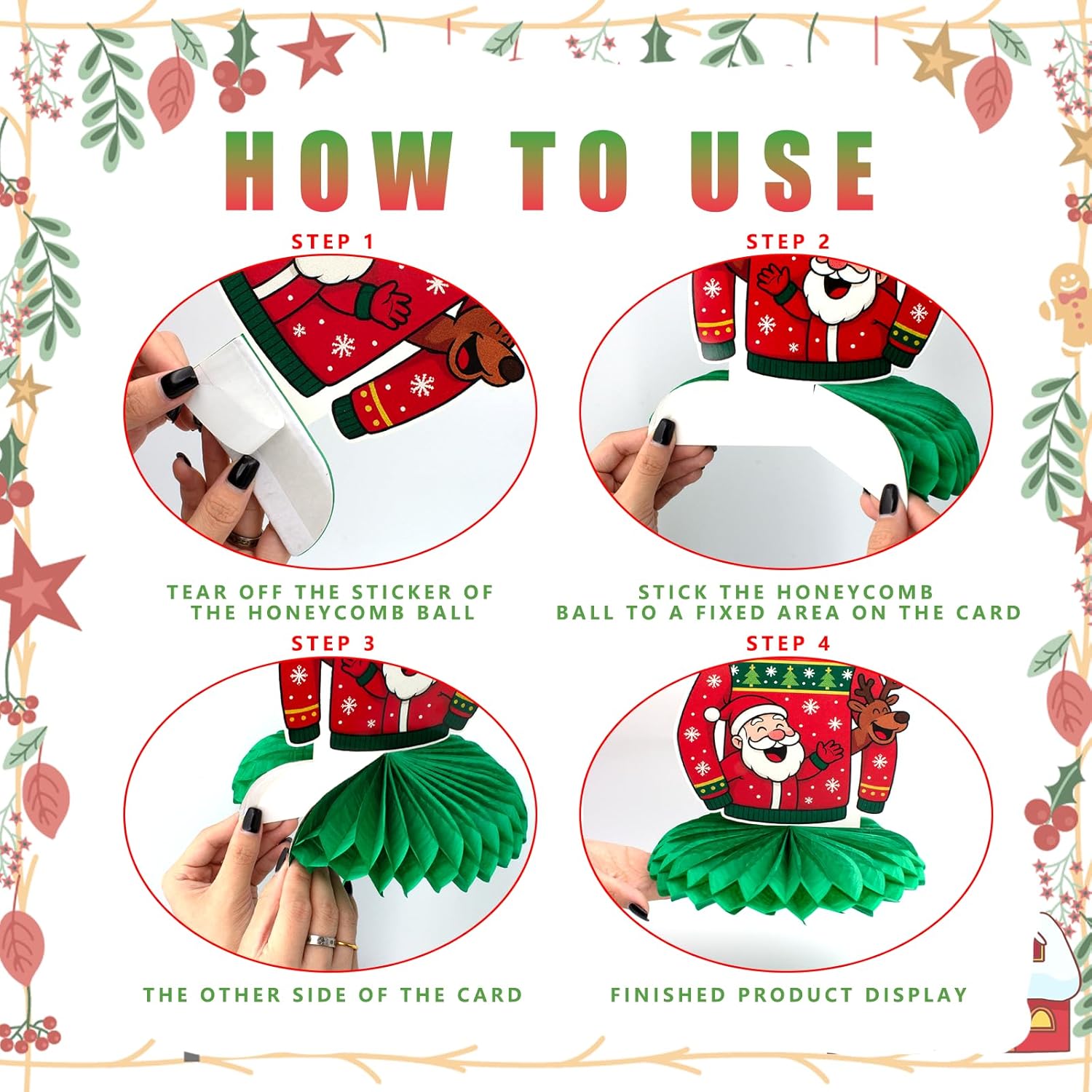 HOW TO USE

STEP 1

TEAR OFF THE STICKER OF THE HONEYCOMB BALL

STEP 2

STICK THE HONEYCOMB BALL TO A FIXED AREA ON THE CARD

STEP 3

THE OTHER SIDE OF THE CARD

STEP 4

FINISHED PRODUCT DISPLAY