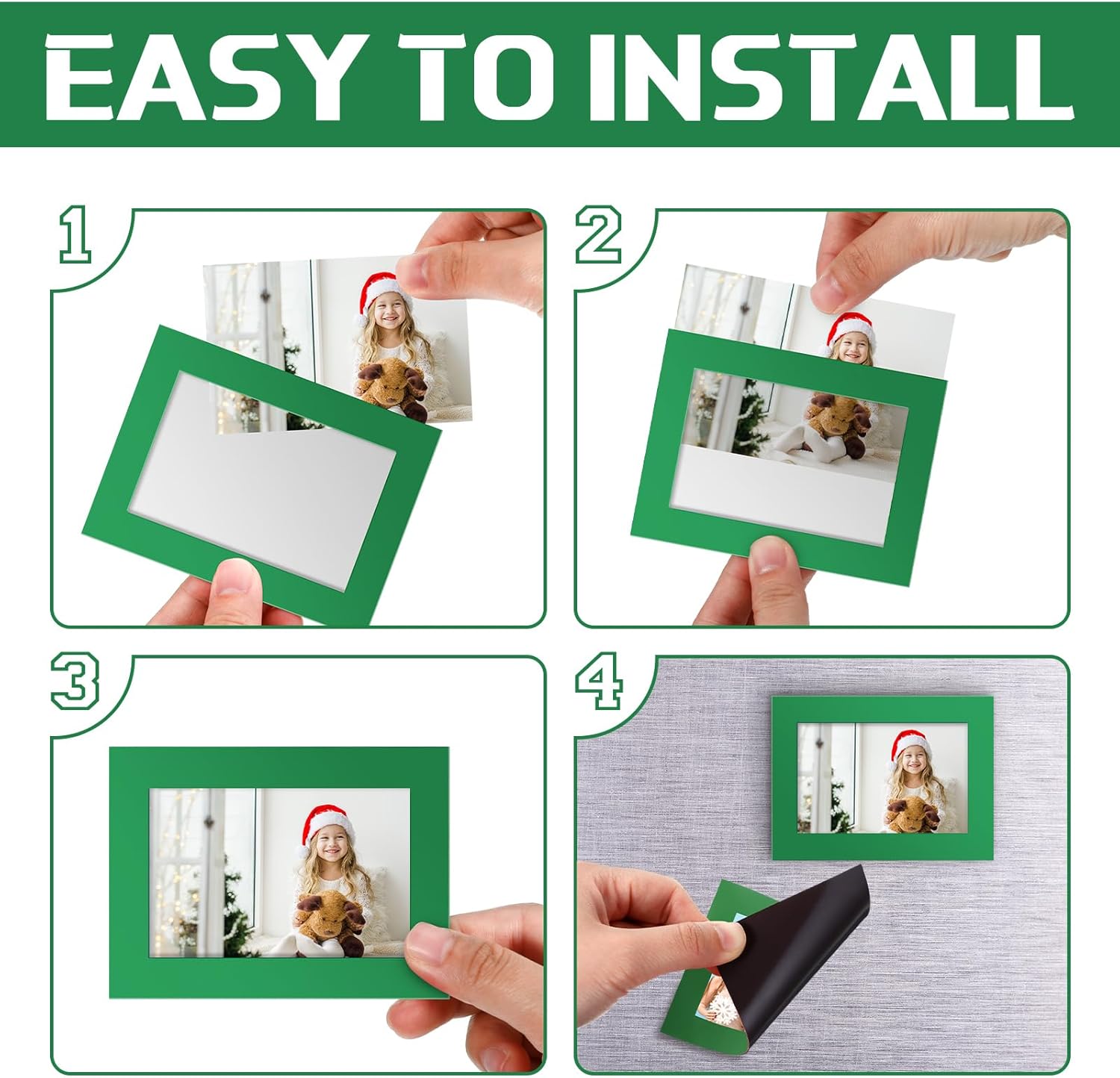 EASY TO INSTALL

1

2

3

4