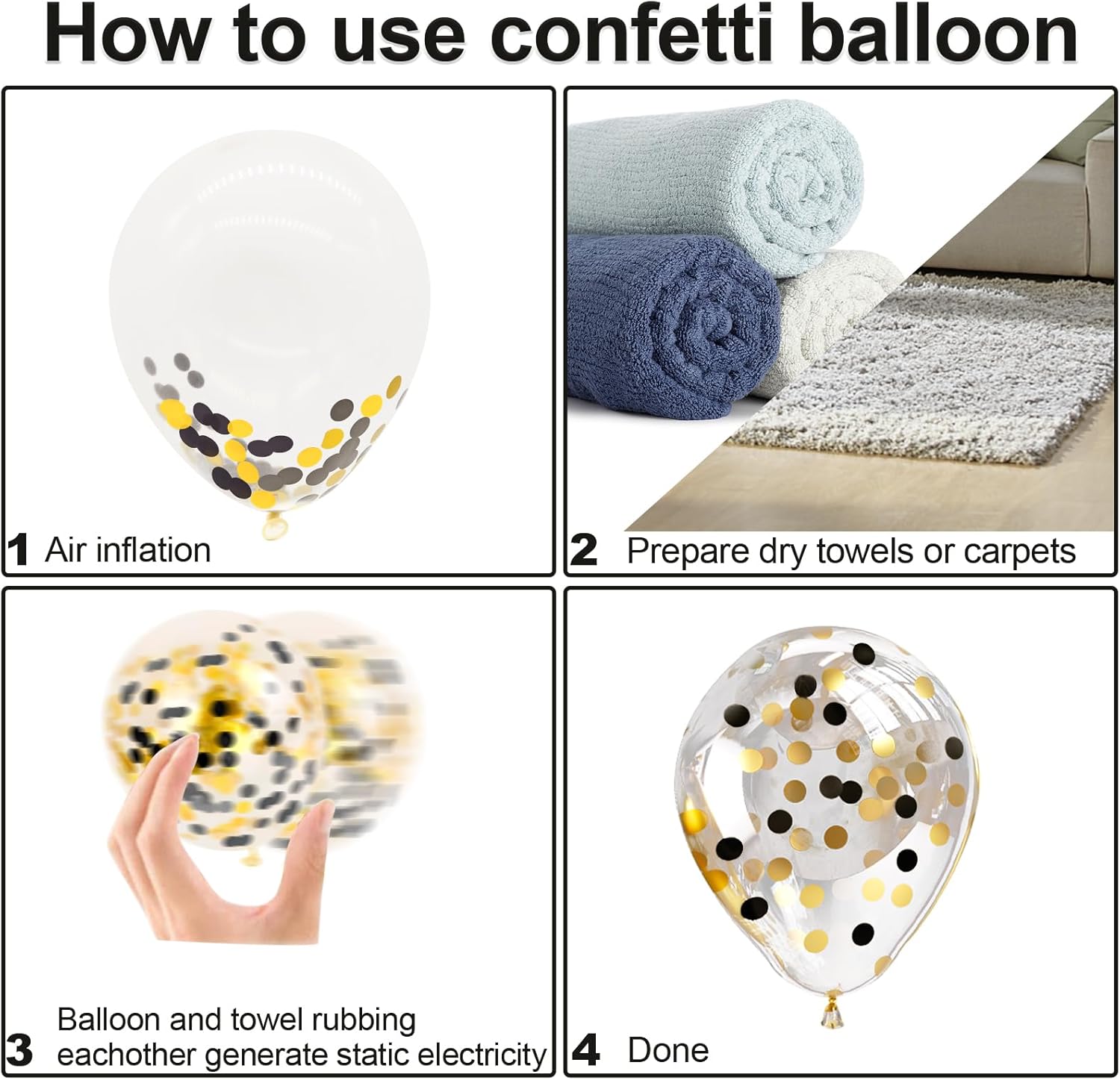 How to use confetti balloon

1 Air inflation

2 Prepare dry towels or carpets

3 Balloon and towel rubbing eachother generate static electricity

4 Done