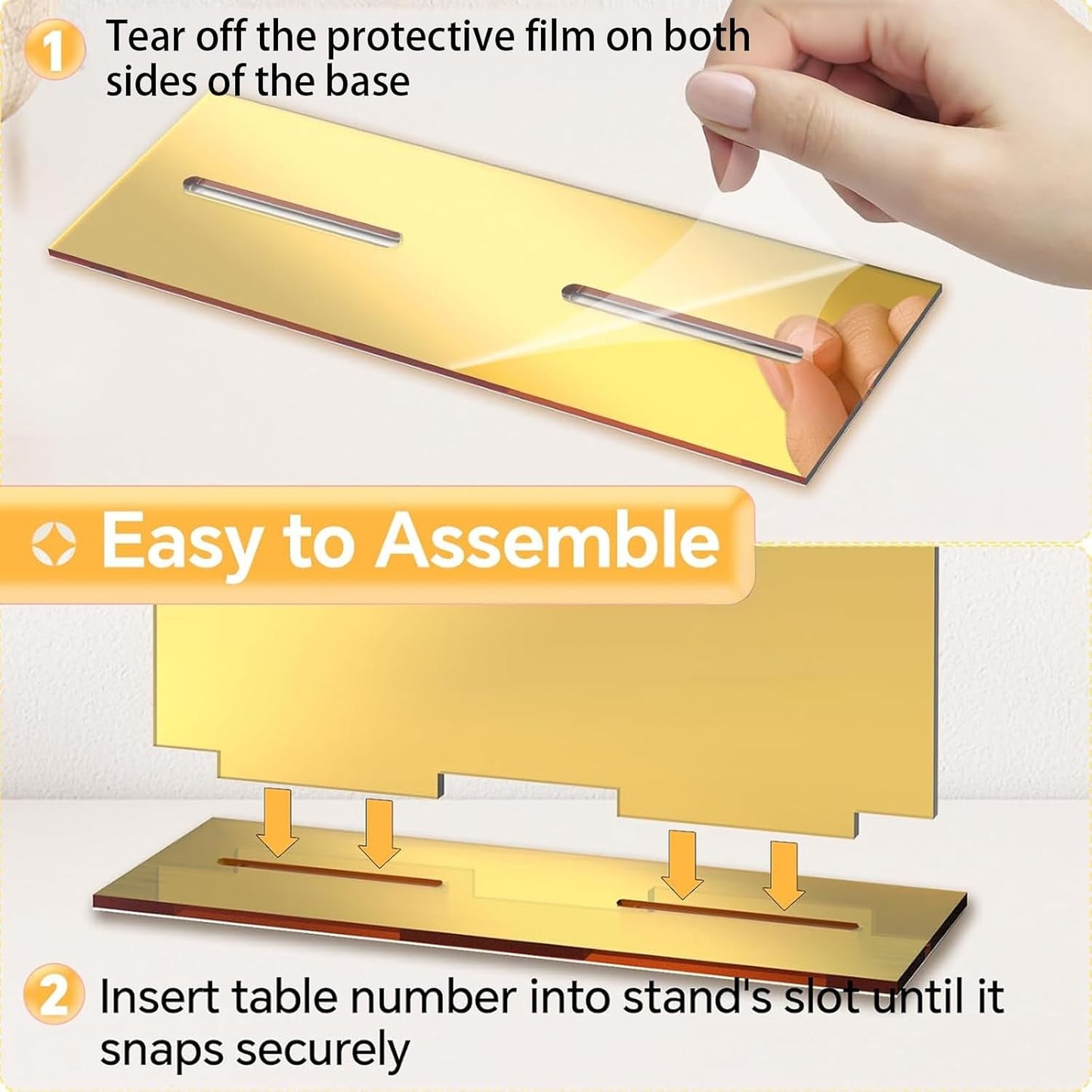 1 Tear off the protective film on both sides of the base

Easy to Assemble

2 Insert table number into stand's slot until it snaps securely