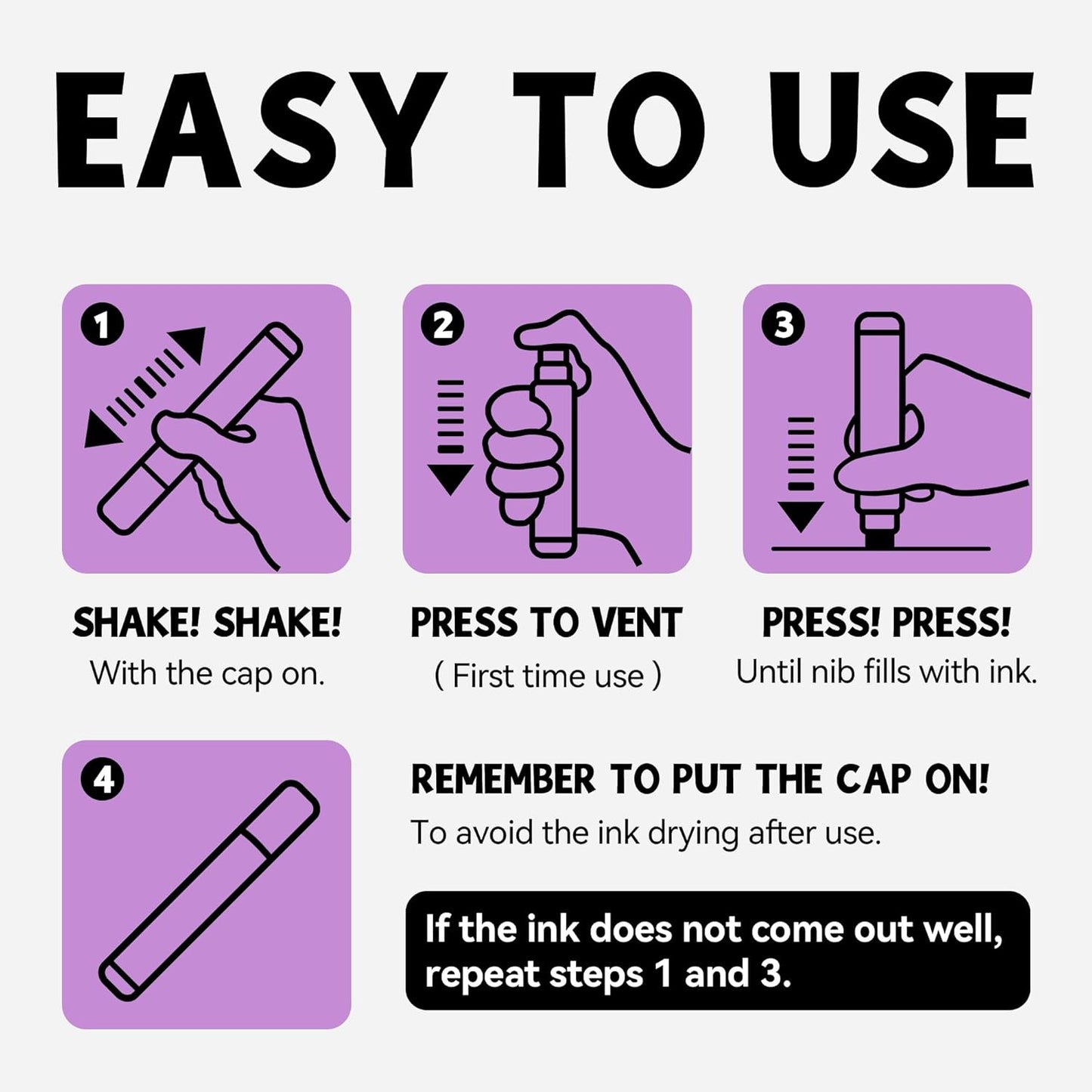 EASY TO USE

1

SHAKE! SHAKE!
With the cap on.

2

PRESS TO VENT
( First time use )

3

PRESS! PRESS!
Until nib fills with ink.

4

REMEMBER TO PUT THE CAP ON!
To avoid the ink drying after use.

If the ink does not come out well, repeat steps 1 and 3.