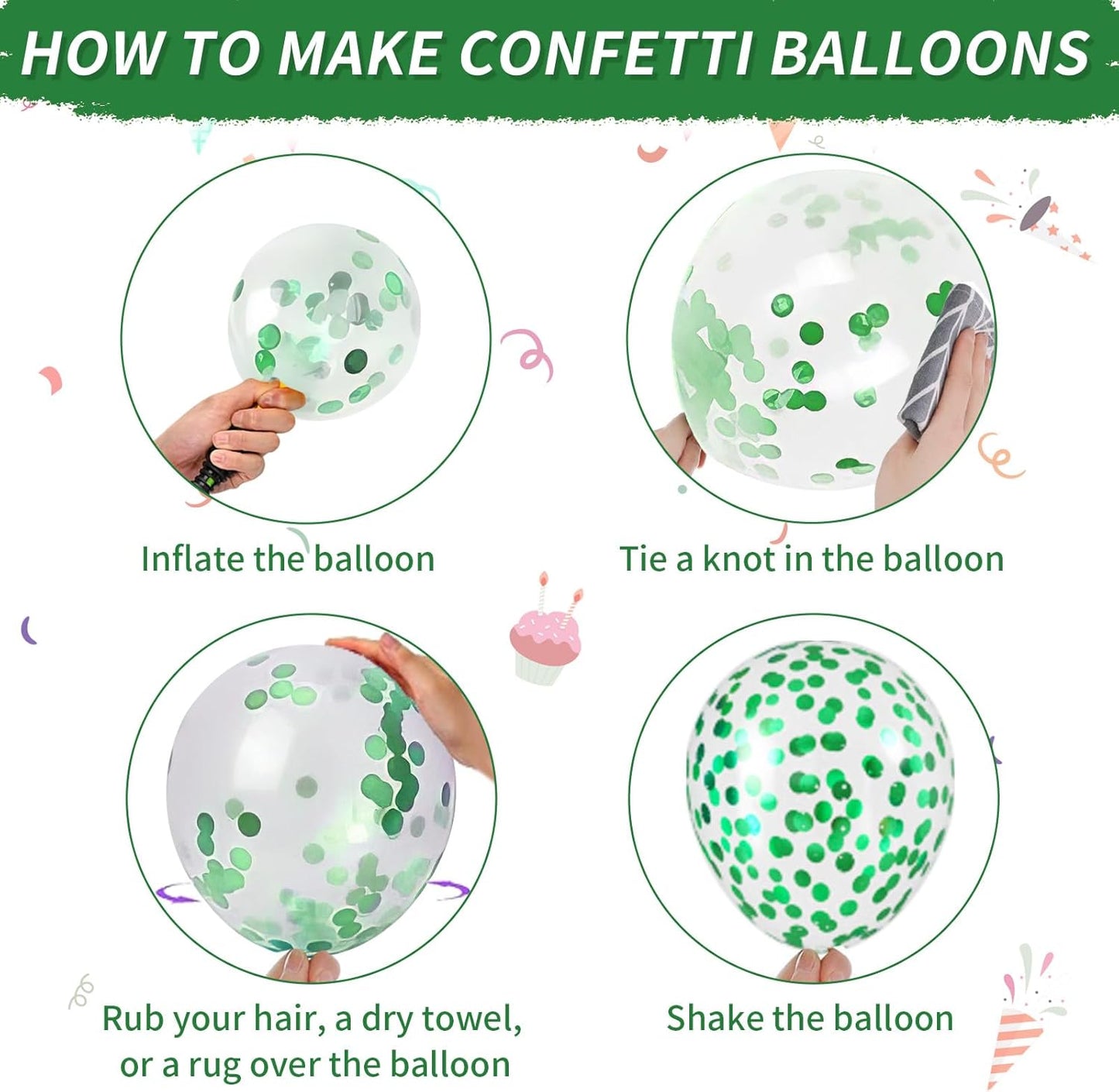 HOW TO MAKE CONFETTI BALLOONS

Inflate the balloon

Tie a knot in the balloon

Rub your hair, a dry towel, or a rug over the balloon

Shake the balloon