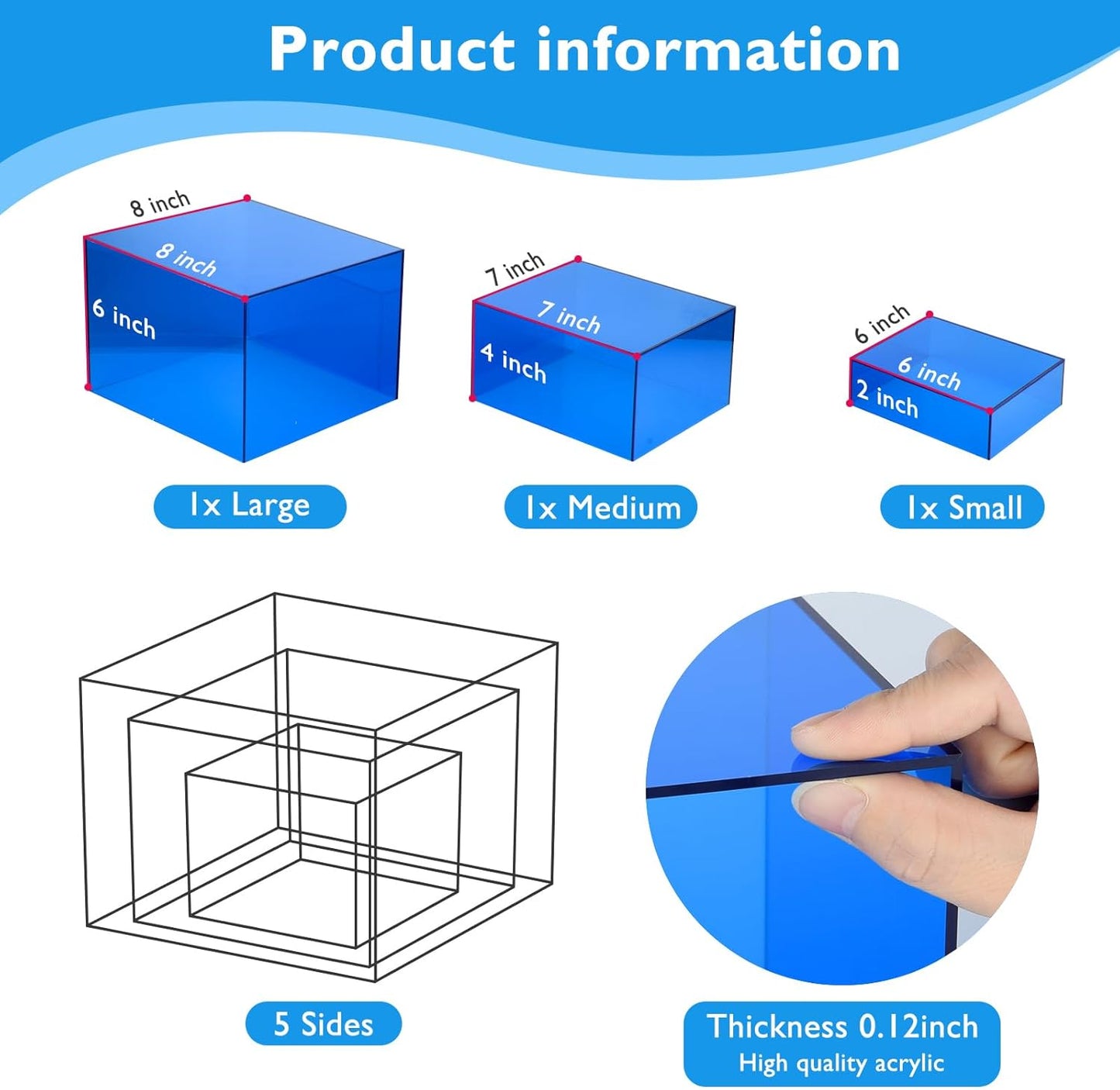 Product information

8 inch
8 inch
6 inch

1x Large

7 inch
7 inch
4 inch

1x Medium

6 inch
6 inch
2 inch

1x Small

5 Sides

Thickness 0.12inch
High quality acrylic