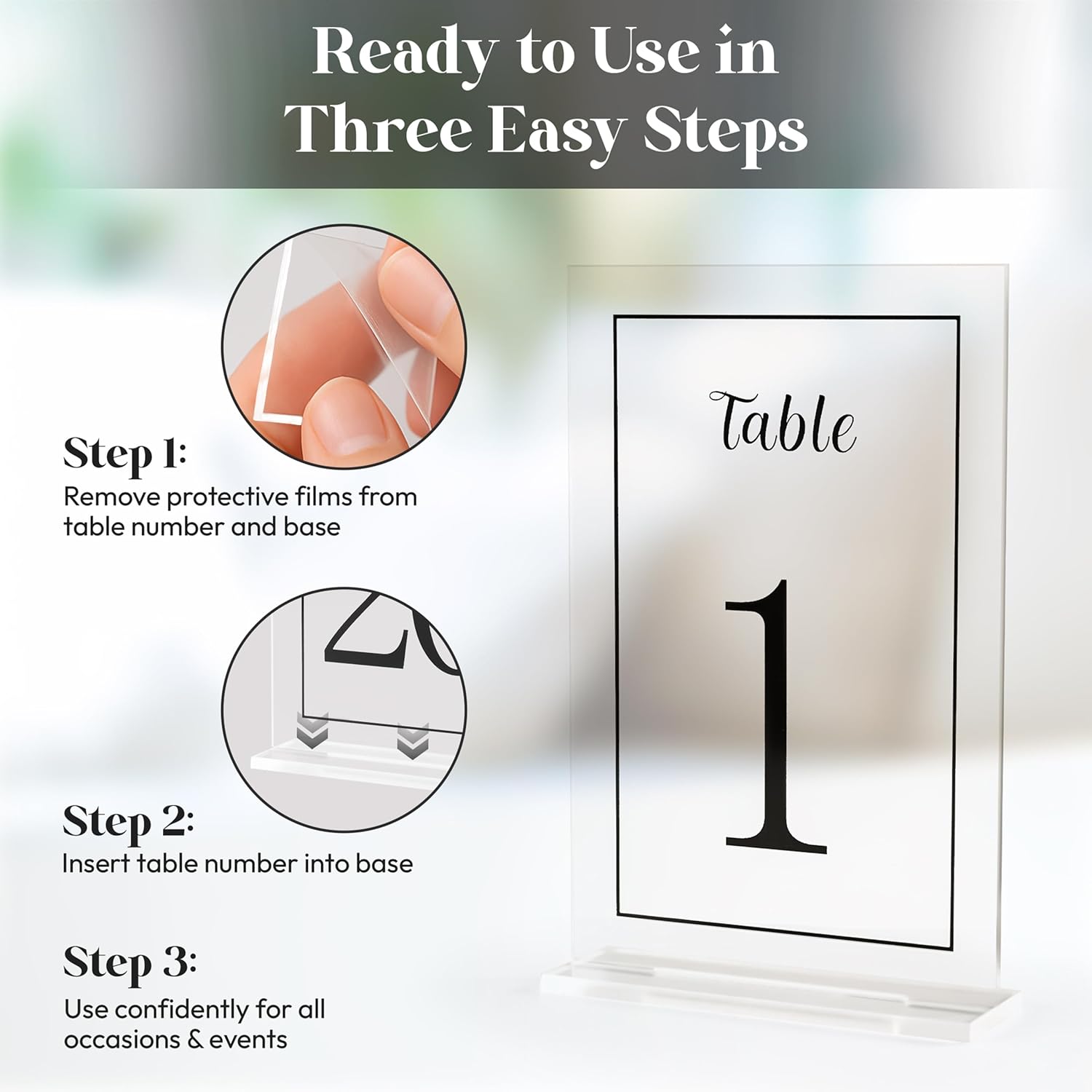 Ready to Use in Three Easy Steps

Step 1:
Remove protective films from table number and base

Step 2:
Insert table number into base

Step 3:
Use confidently for all occasions & events

Table

1