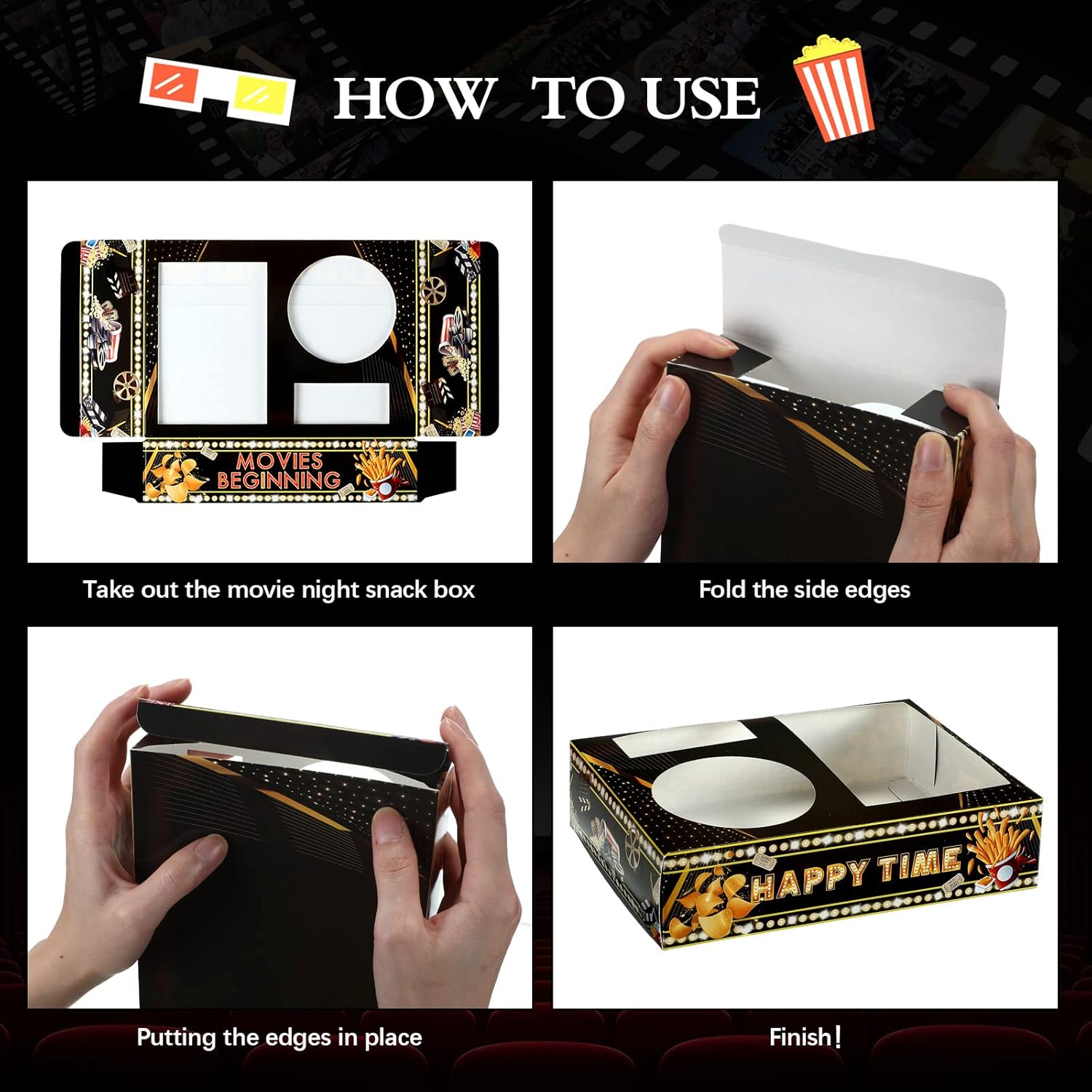 HOW TO USE

MOVIES BEGINNING

Take out the movie night snack box

Fold the side edges

Putting the edges in place

HAPPY TIME

Finish!