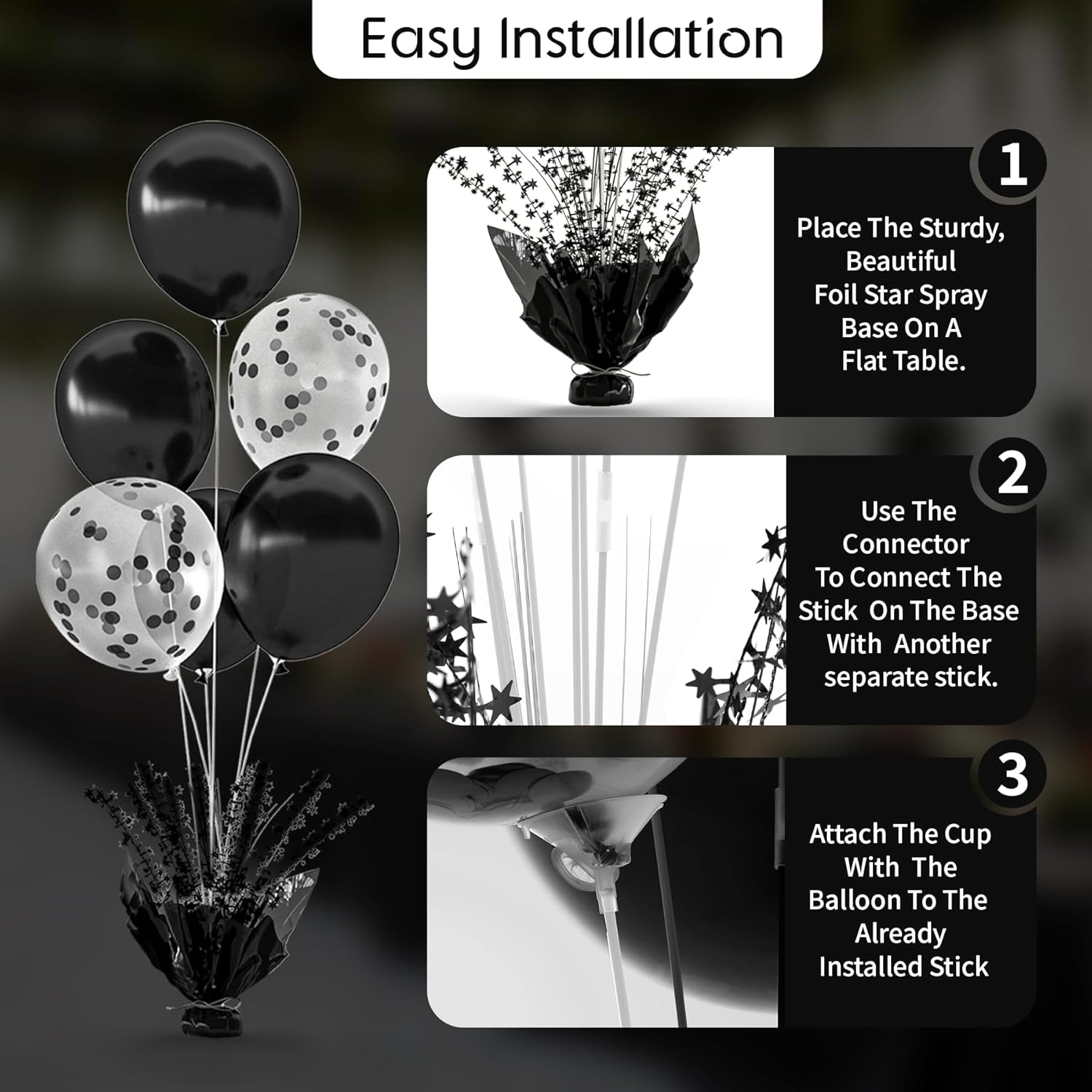 Easy Installation

1

Place The Sturdy, Beautiful Foil Star Spray Base On A Flat Table.

2

Use The Connector To Connect The Stick On The Base With Another separate stick.

3

Attach The Cup With The Balloon To The Already Installed Stick