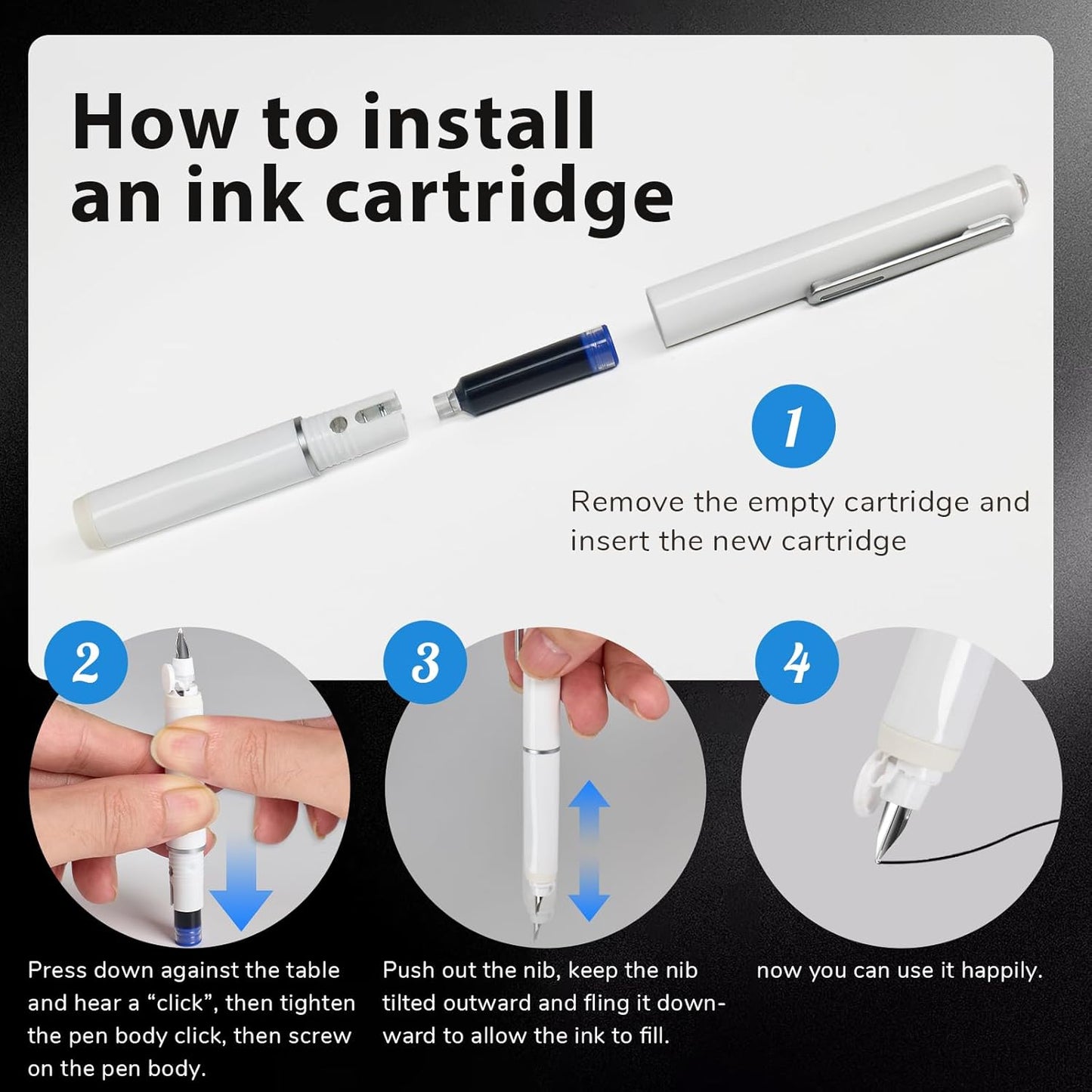 How to install an ink cartridge

1

Remove the empty cartridge and insert the new cartridge

2

Press down against the table and hear a “click”, then tighten the pen body click, then screw on the pen body.

3

Push out the nib, keep the nib tilted outward and fling it downward to allow the ink to fill.

4

now you can use it happily.