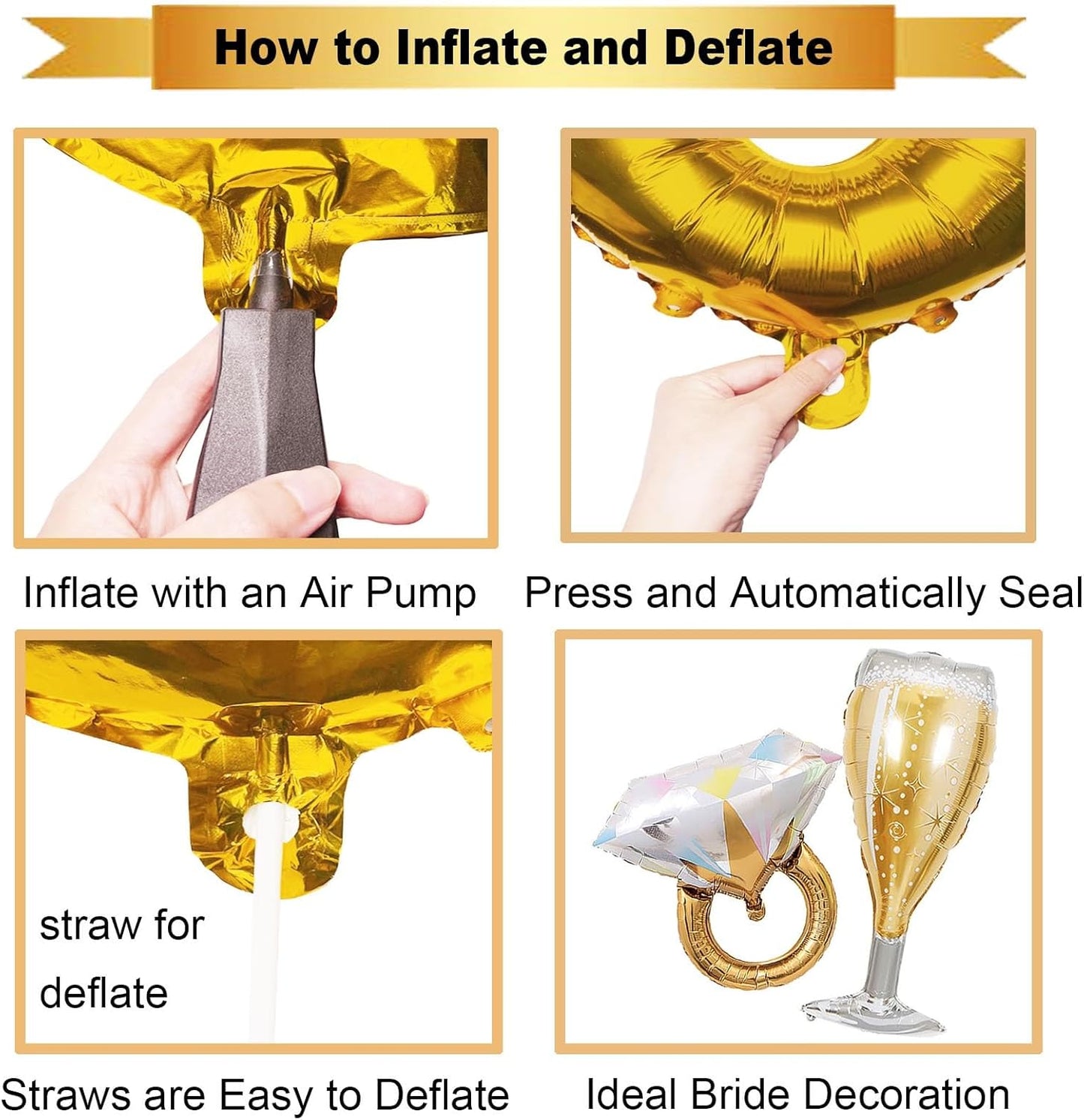 How to Inflate and Deflate

Inflate with an Air Pump

Press and Automatically Seal

straw for deflate

Straws are Easy to Deflate

Ideal Bride Decoration