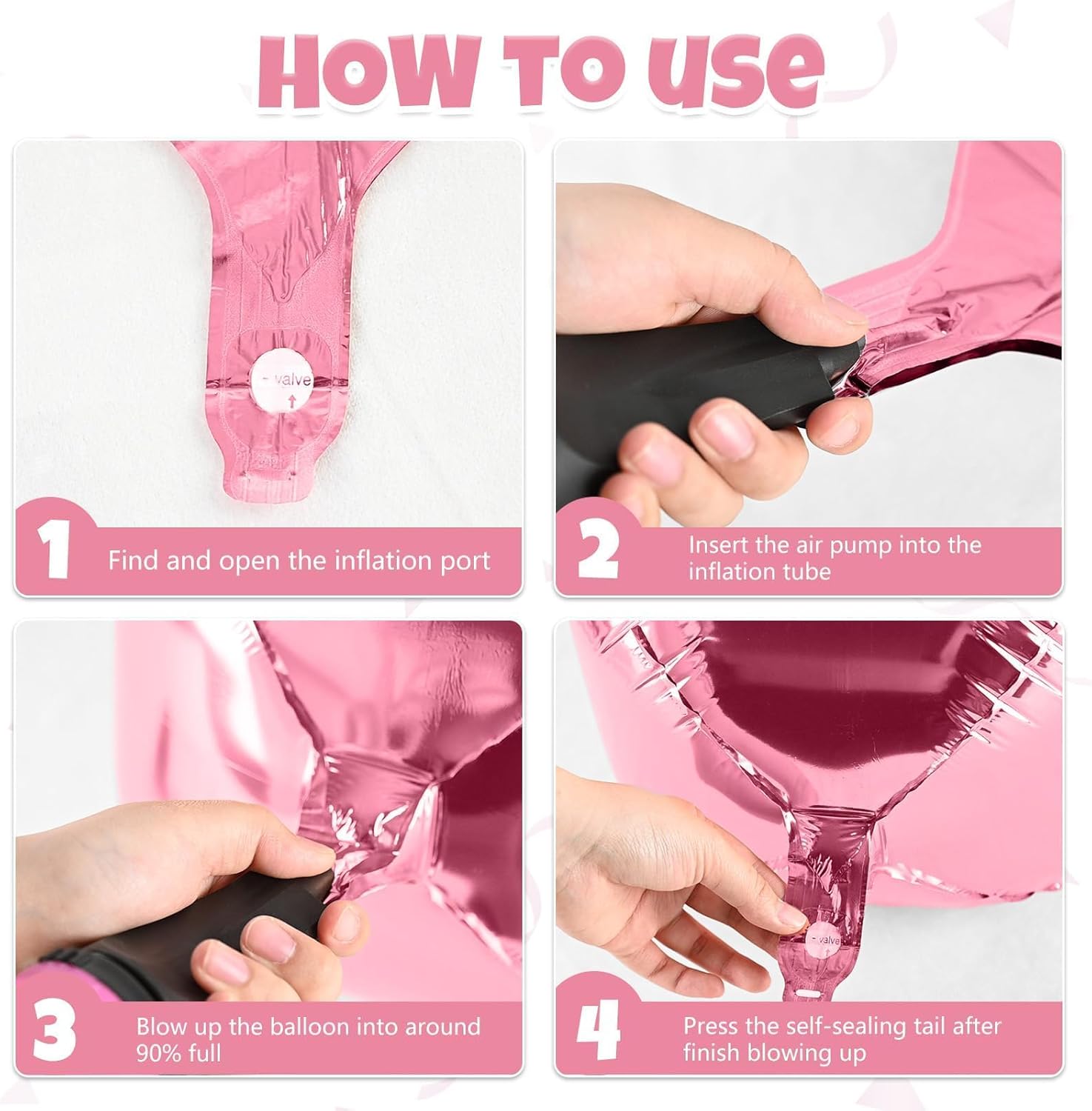 HOW TO USE

valve

1 Find and open the inflation port

2 Insert the air pump into the inflation tube

3 Blow up the balloon into around 90% full

valve

4 Press the self-sealing tail after finish blowing up