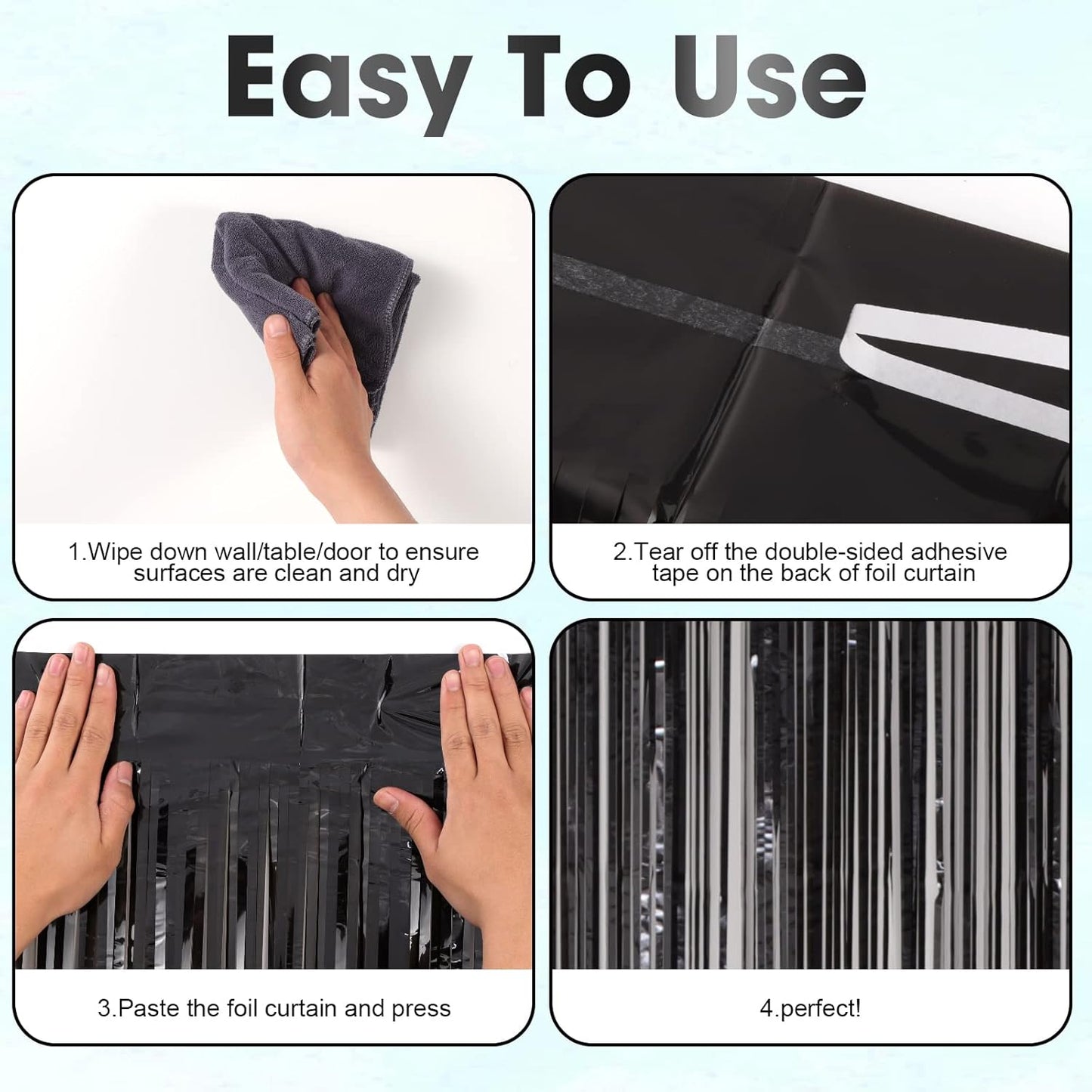 Easy To Use

1.Wipe down wall/table/door to ensure surfaces are clean and dry

2.Tear off the double-sided adhesive tape on the back of foil curtain

3.Paste the foil curtain and press

4.perfect!