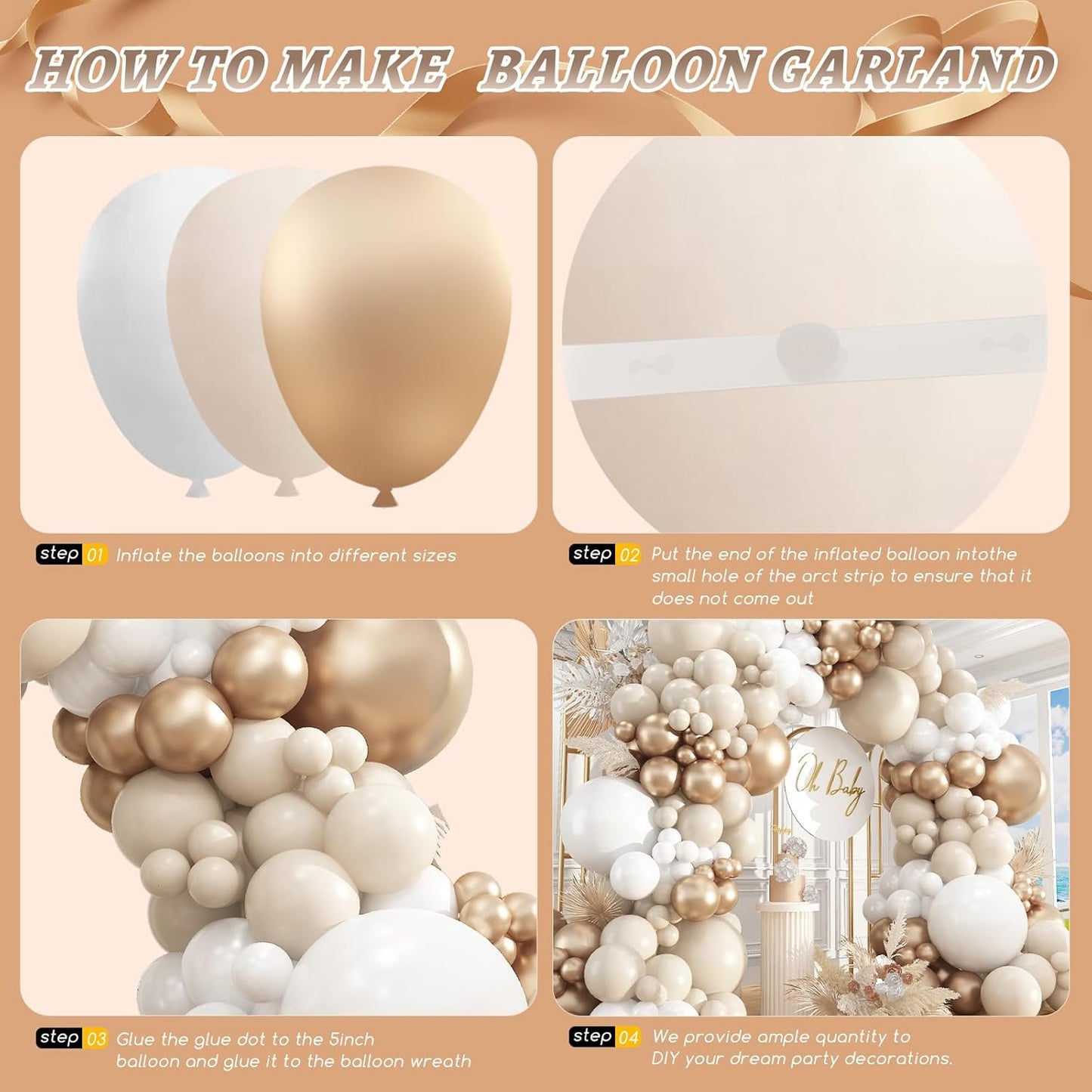 HOW TO MAKE BALLOON GARLAND

step 01 Inflate the balloons into different sizes

step 02 Put the end of the inflated balloon intothe small hole of the arct strip to ensure that it does not come out

Oh Baby

step 03 Glue the glue dot to the 5inch balloon and glue it to the balloon wreath

step 04 We provide ample quantity to DIY your dream party decorations.