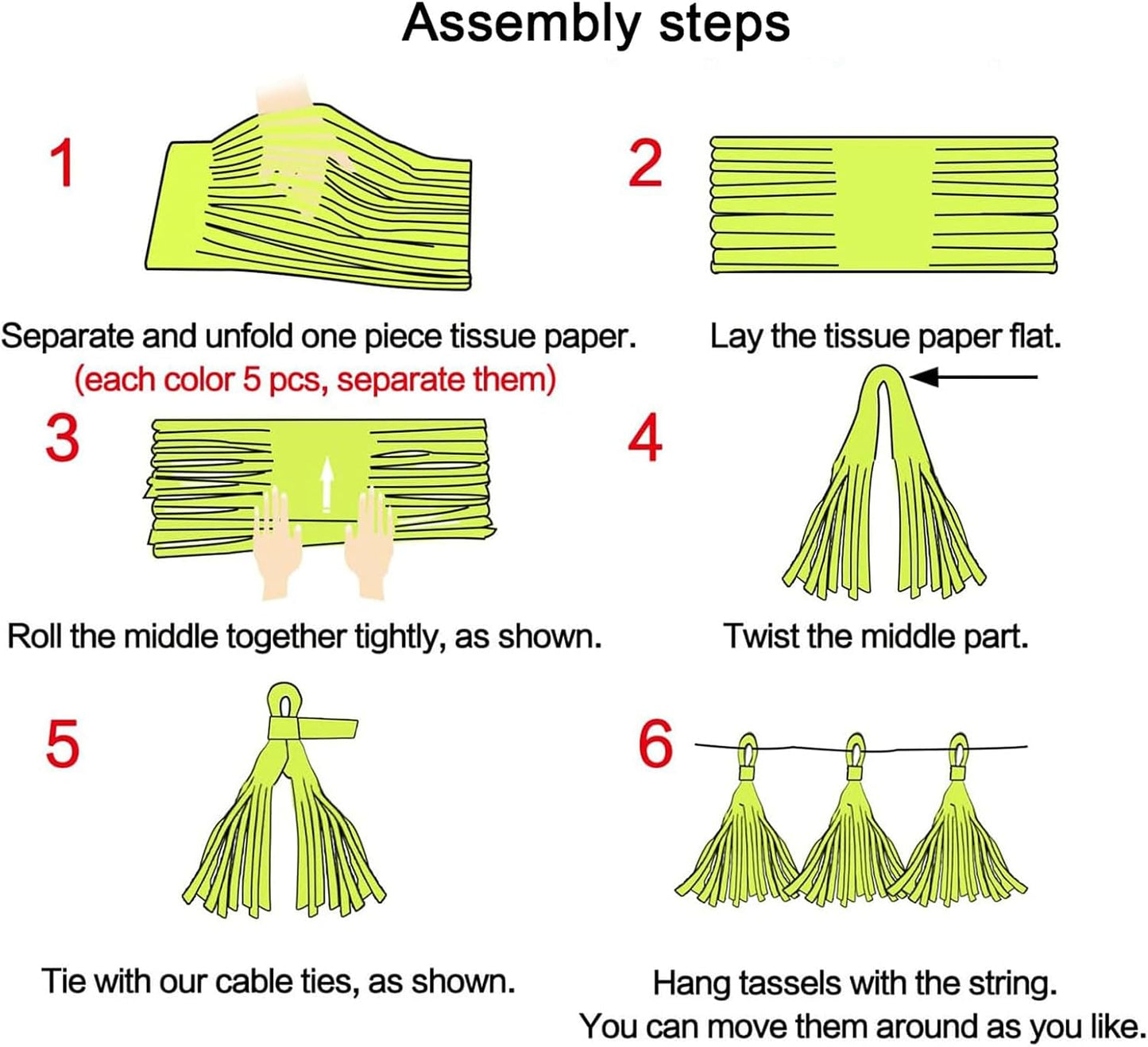 Assembly steps

1

Separate and unfold one piece tissue paper.
(each color 5 pcs, separate them)

2

Lay the tissue paper flat.

3

Roll the middle together tightly, as shown.

4

Twist the middle part.

5

Tie with our cable ties, as shown.

6

Hang tassels with the string.
You can move them around as you like.