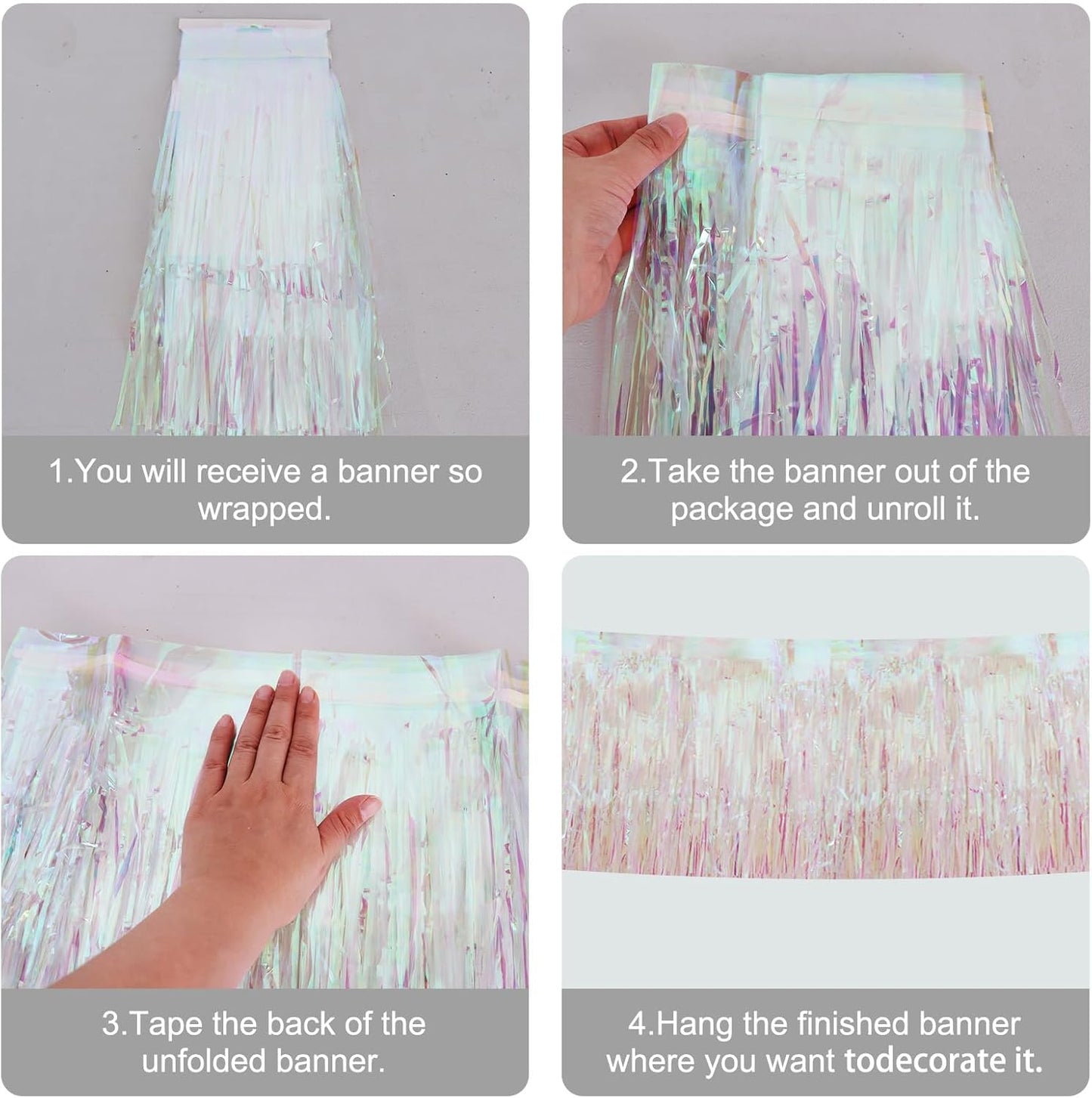 1.You will receive a banner so wrapped.

2.Take the banner out of the package and unroll it.

3.Tape the back of the unfolded banner.

4.Hang the finished banner where you want todecorate it.