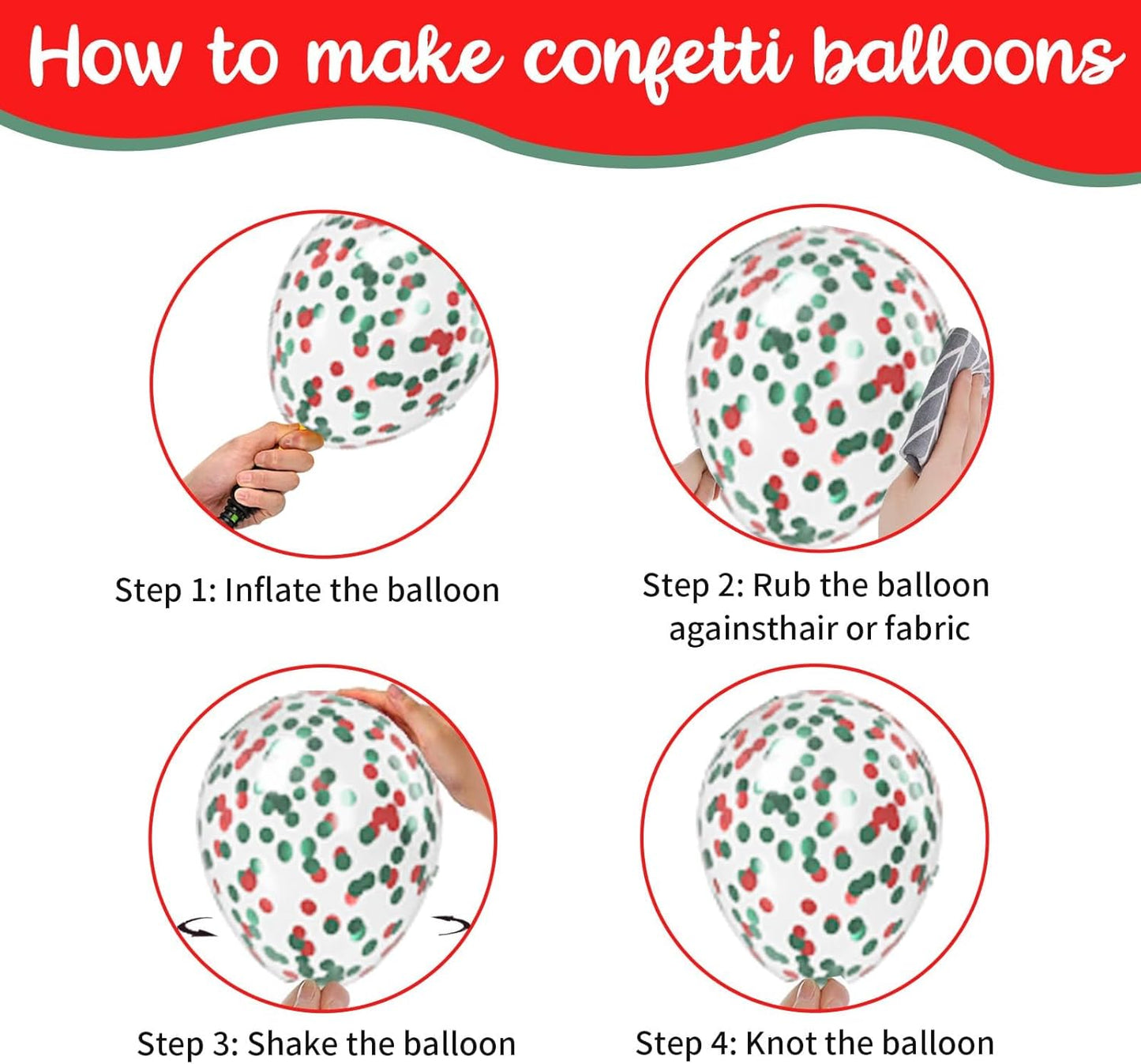 How to make confetti balloons

Step 1: Inflate the balloon

Step 2: Rub the balloon againsthair or fabric

Step 3: Shake the balloon

Step 4: Knot the balloon