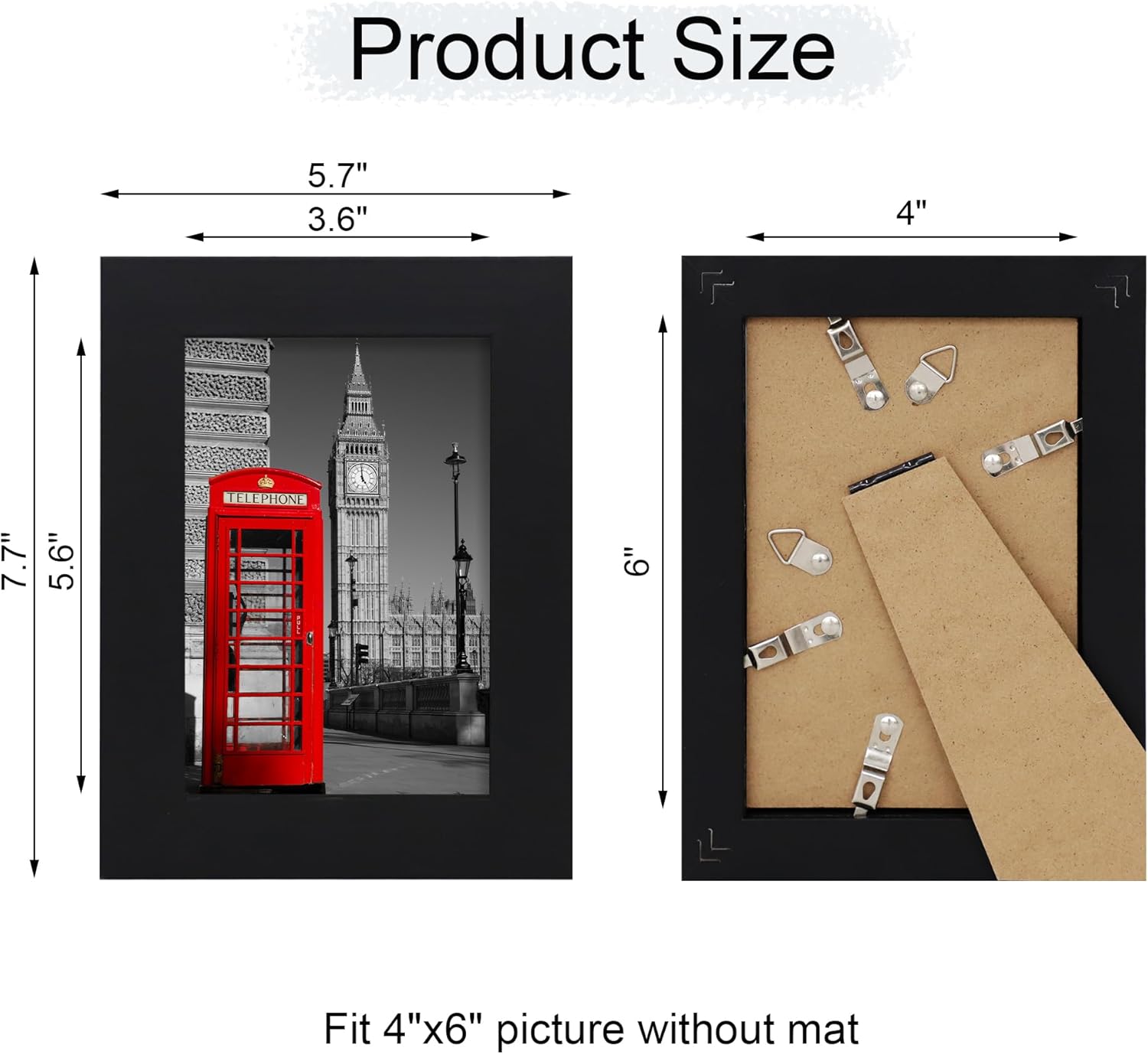 Product Size

5.7"

3.6"

7.7"

5.6"

TELEPHONE

4"

6"

Fit 4"x6" picture without mat