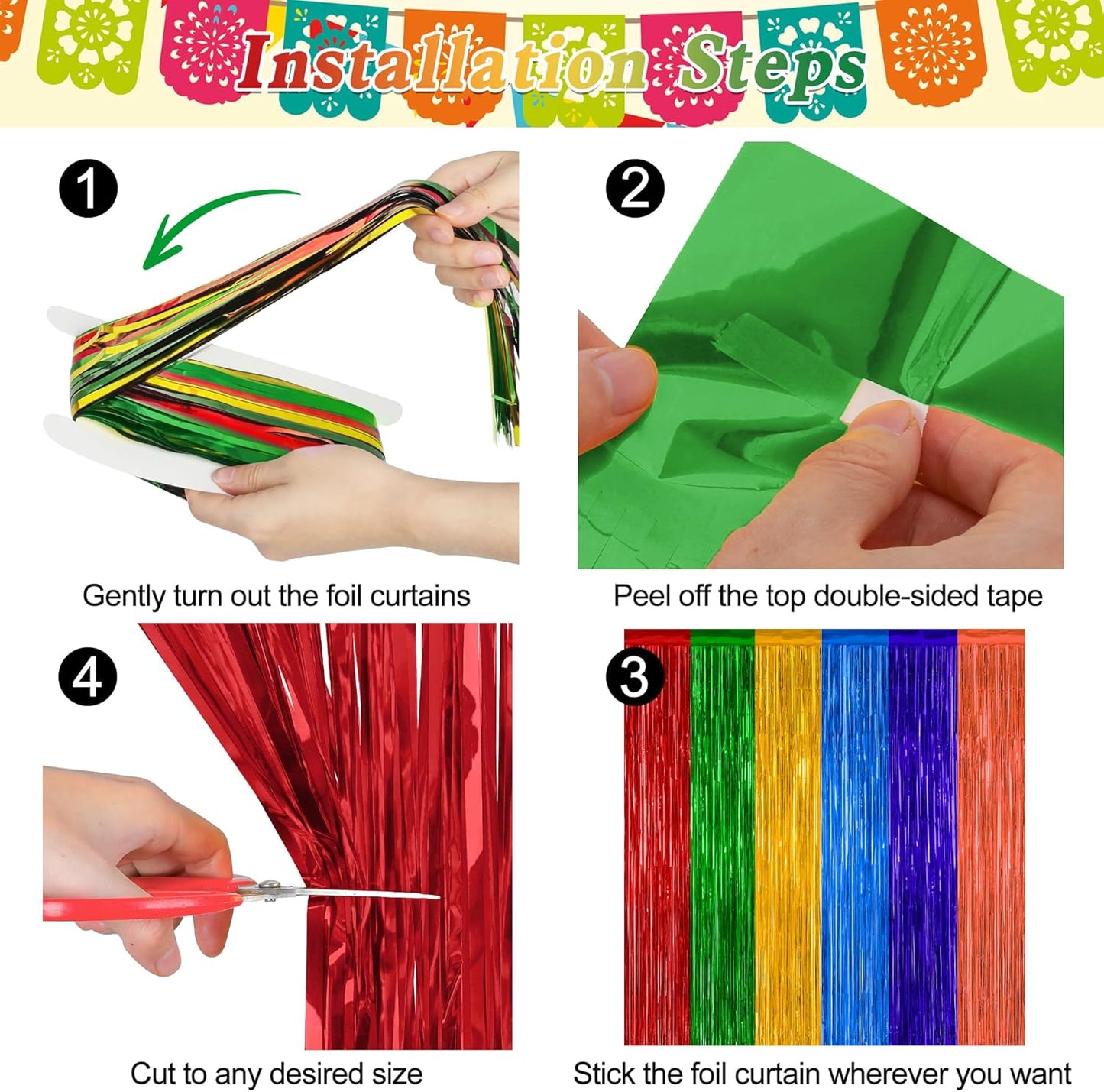 Installation Steps

1
Gently turn out the foil curtains

2
Peel off the top double-sided tape

4
Cut to any desired size

3
Stick the foil curtain wherever you want