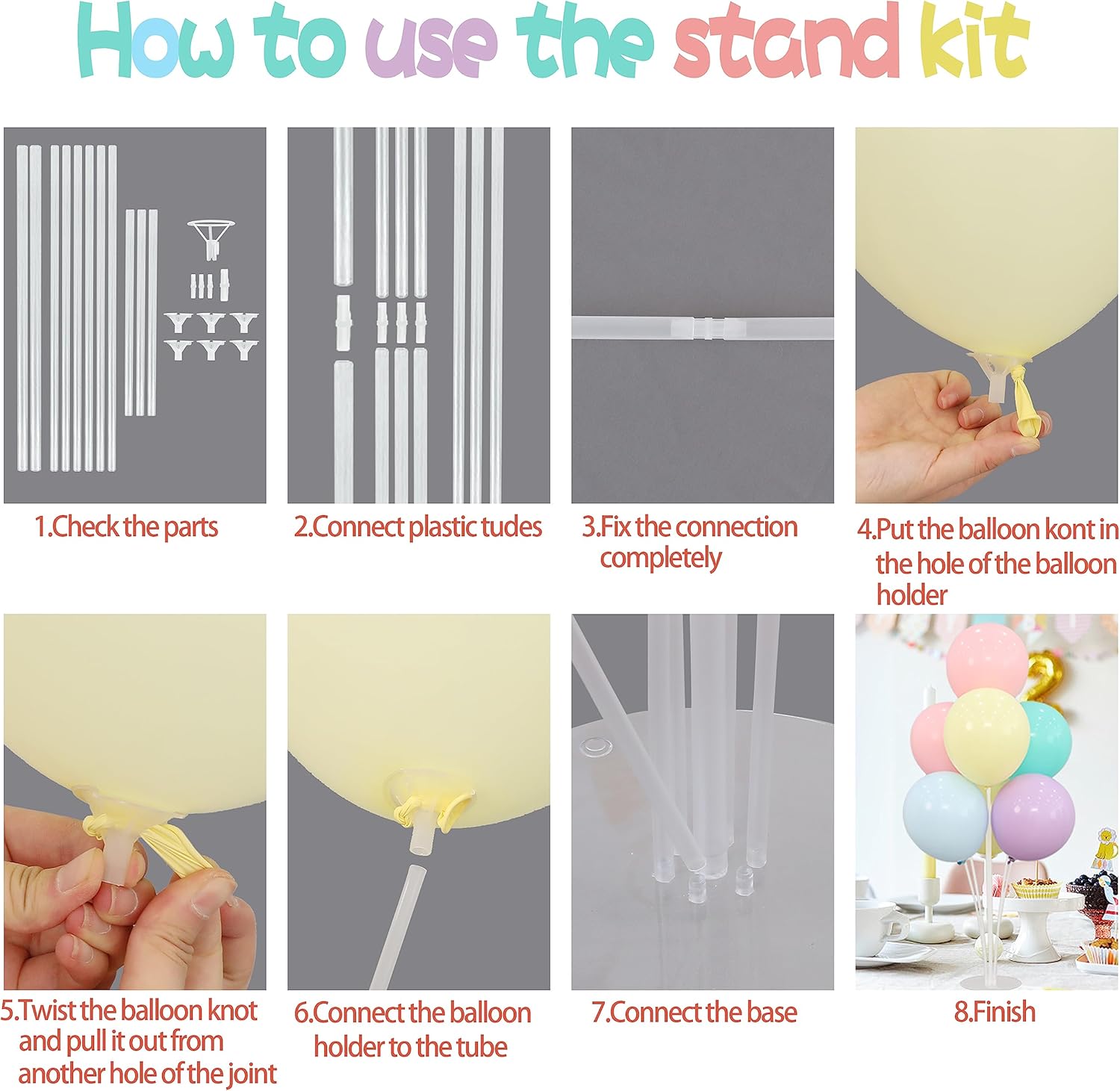 How to use the stand kit

1.Check the parts

2.Connect plastic tudes

3.Fix the connection completely

4.Put the balloon kont in the hole of the balloon holder

5.Twist the balloon knot and pull it out from another hole of the joint

6.Connect the balloon holder to the tube

7.Connect the base

8.Finish