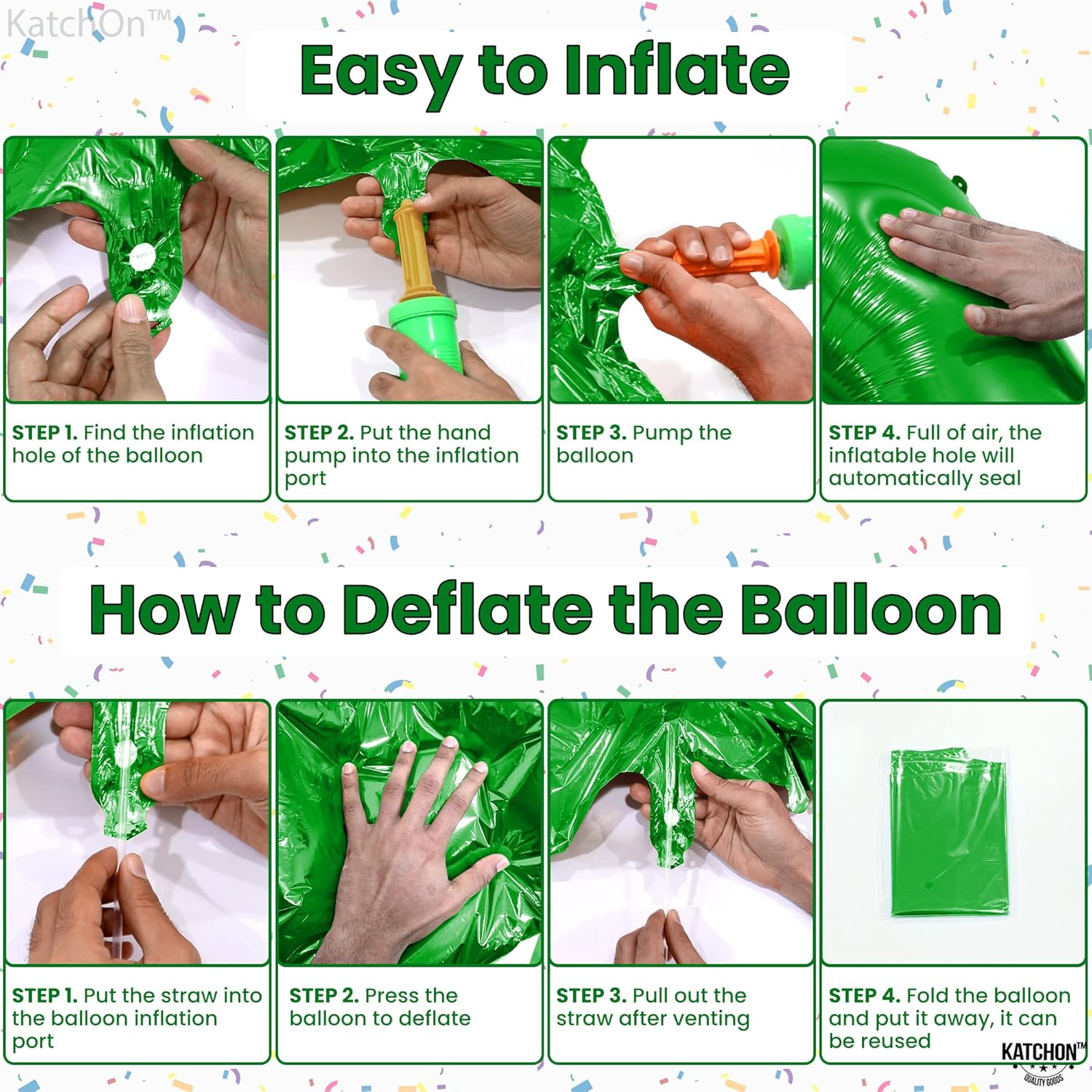 KatchOn™

Easy to Inflate

STEP 1. Find the inflation hole of the balloon

STEP 2. Put the hand pump into the inflation port

STEP 3. Pump the balloon

STEP 4. Full of air, the inflatable hole will automatically seal

How to Deflate the Balloon

STEP 1. Put the straw into the balloon inflation port

STEP 2. Press the balloon to deflate

STEP 3. Pull out the straw after venting

STEP 4. Fold the balloon and put it away, it can be reused

KATCHON™
QUALITY GOODS