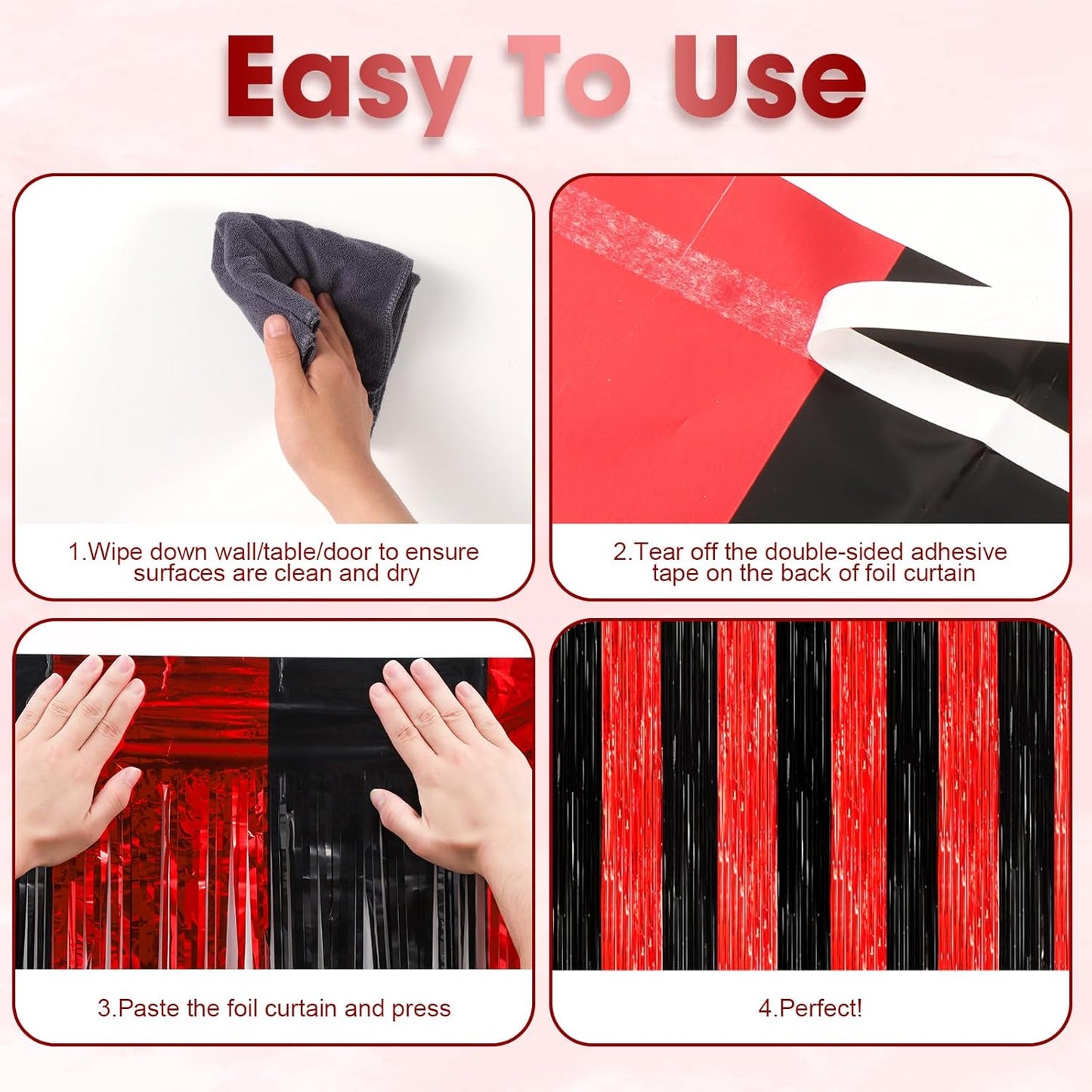 Easy To Use

1.Wipe down wall/table/door to ensure surfaces are clean and dry

2.Tear off the double-sided adhesive tape on the back of foil curtain

3.Paste the foil curtain and press

4.Perfect!