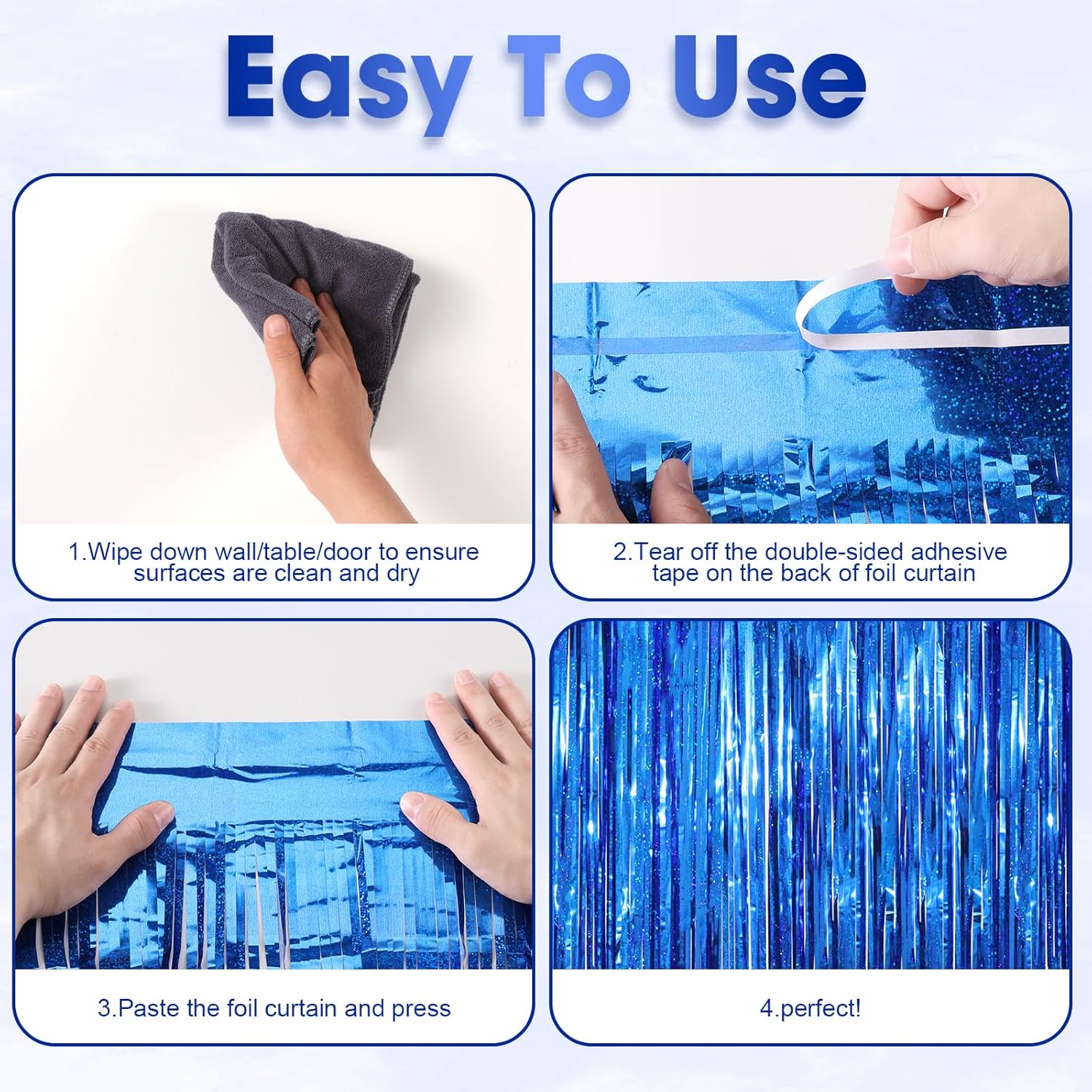 Easy To Use

1.Wipe down wall/table/door to ensure surfaces are clean and dry

2.Tear off the double-sided adhesive tape on the back of foil curtain

3.Paste the foil curtain and press

4.perfect!