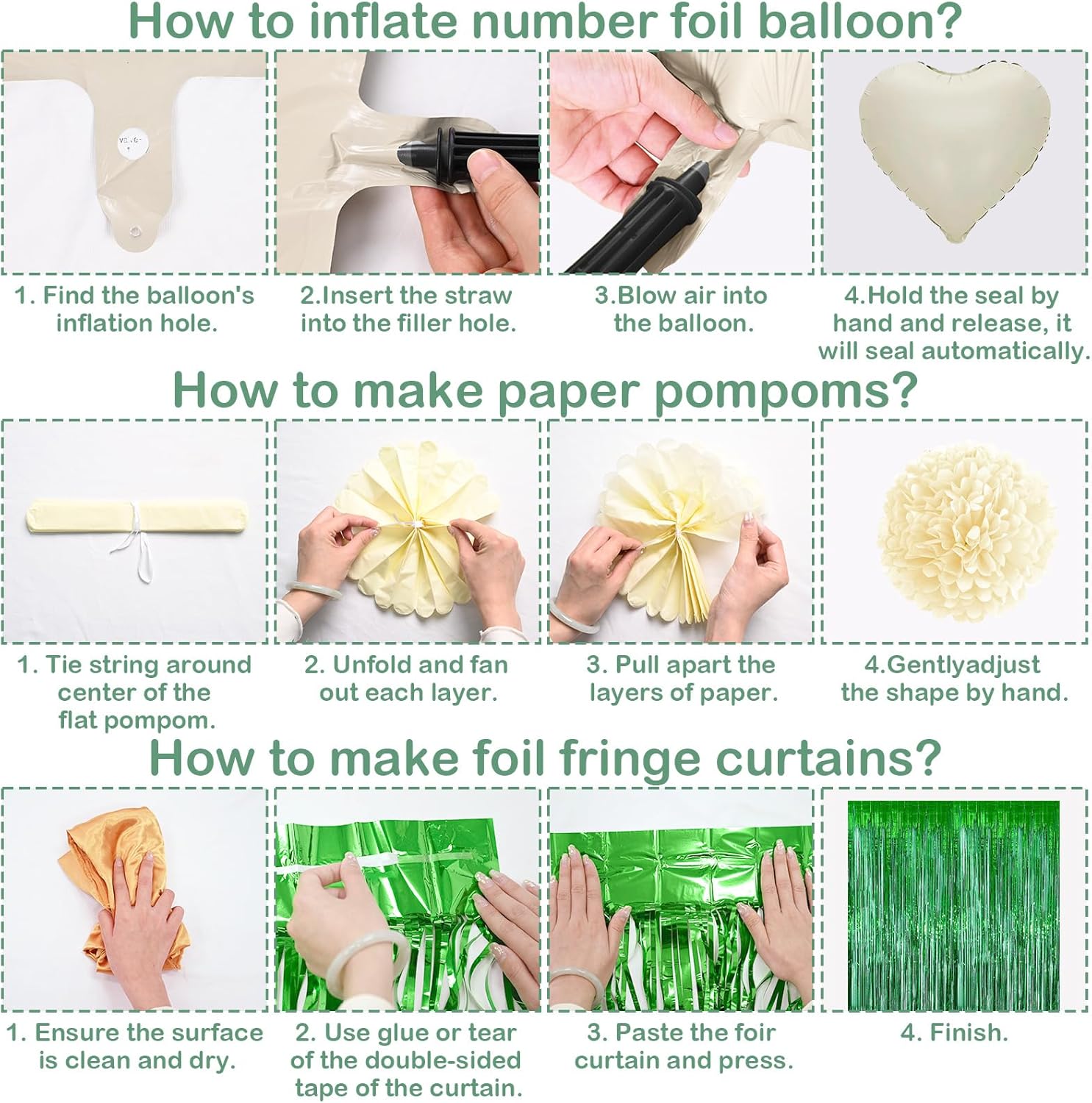 How to inflate number foil balloon?

valve

1. Find the balloon's inflation hole.

2.Insert the straw into the filler hole.

3.Blow air into the balloon.

4.Hold the seal by hand and release, it will seal automatically.

How to make paper pompoms?

1. Tie string around center of the flat pompom.

2. Unfold and fan out each layer.

3. Pull apart the layers of paper.

4.Gentlyadjust the shape by hand.

How to make foil fringe curtains?

1. Ensure the surface is clean and dry.

2. Use glue or tear of the double-sided tape of the curtain.

3. Paste the foir curtain and press.

4. Finish.