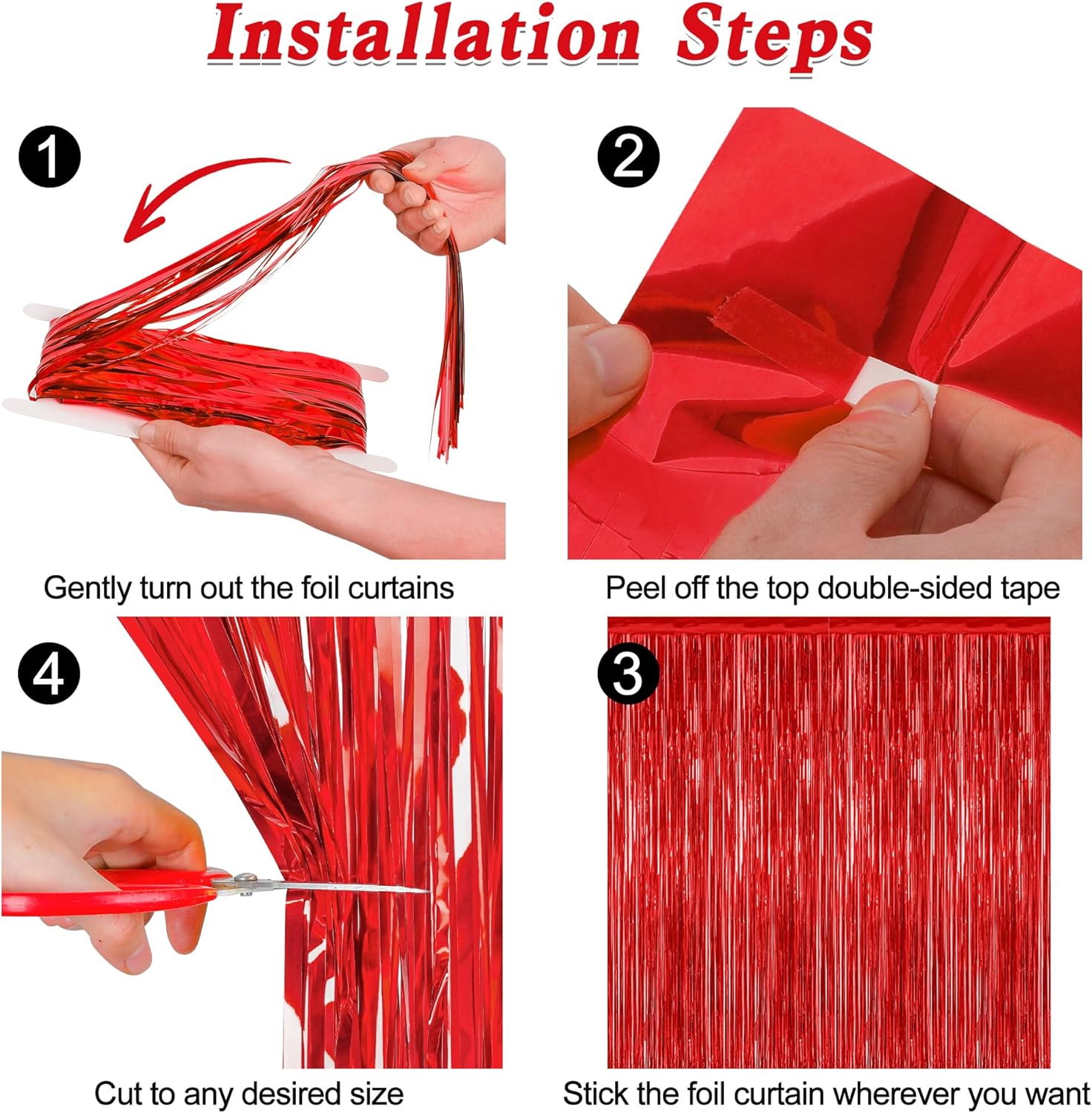 Installation Steps

1

Gently turn out the foil curtains

2

Peel off the top double-sided tape

4

Cut to any desired size

3

Stick the foil curtain wherever you want